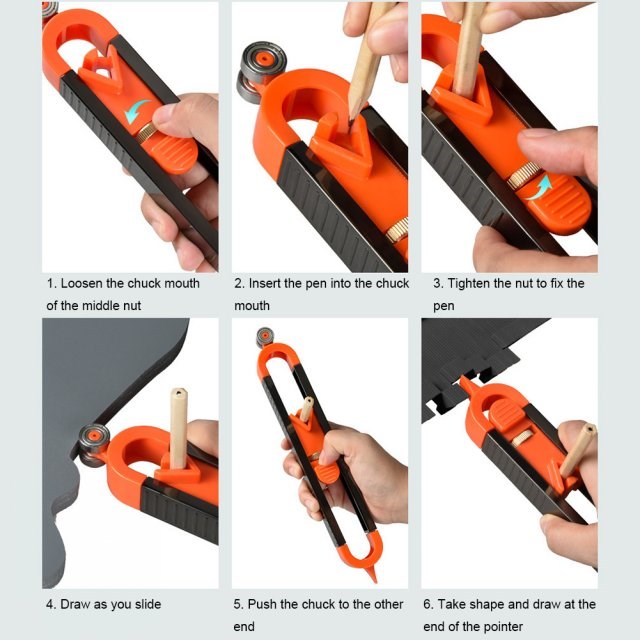 1. Loosen the chuck mouth of the middle nut

2. Insert the pen into the chuck mouth

3. Tighten the nut to fix the pen

4. Draw as you slide

5. Push the chuck to the other end

6. Take shape and draw at the end of the pointer