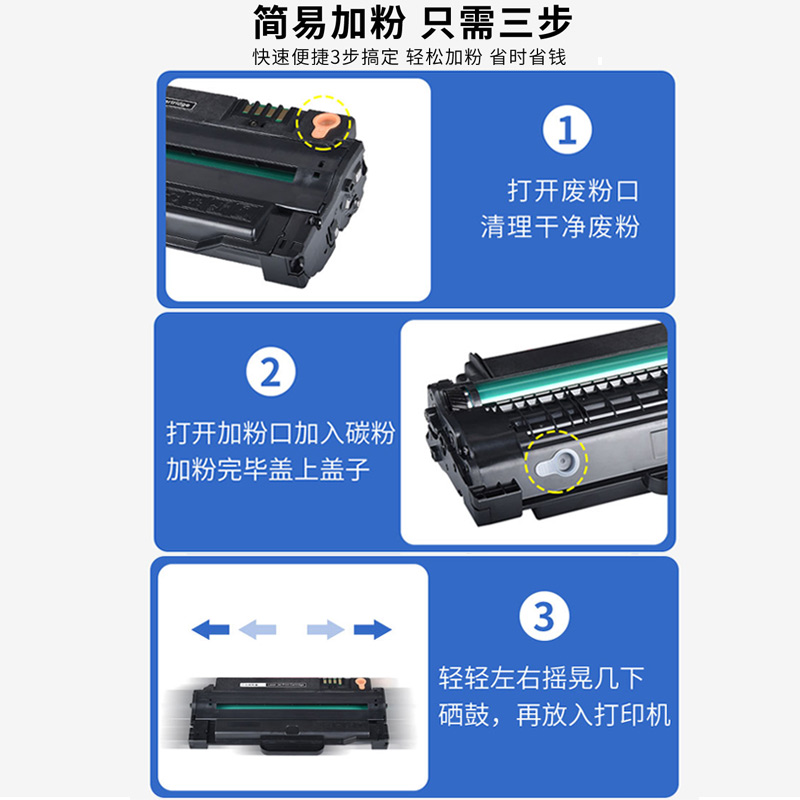 简易加粉 只需三步
快速便捷3步搞定 轻松加粉 省时省钱

1
打开废粉口
清理干净废粉

2
打开加粉口加入碳粉
加粉完毕盖上盖子

3
轻轻左右摇晃几下
硒鼓，再放入打印机