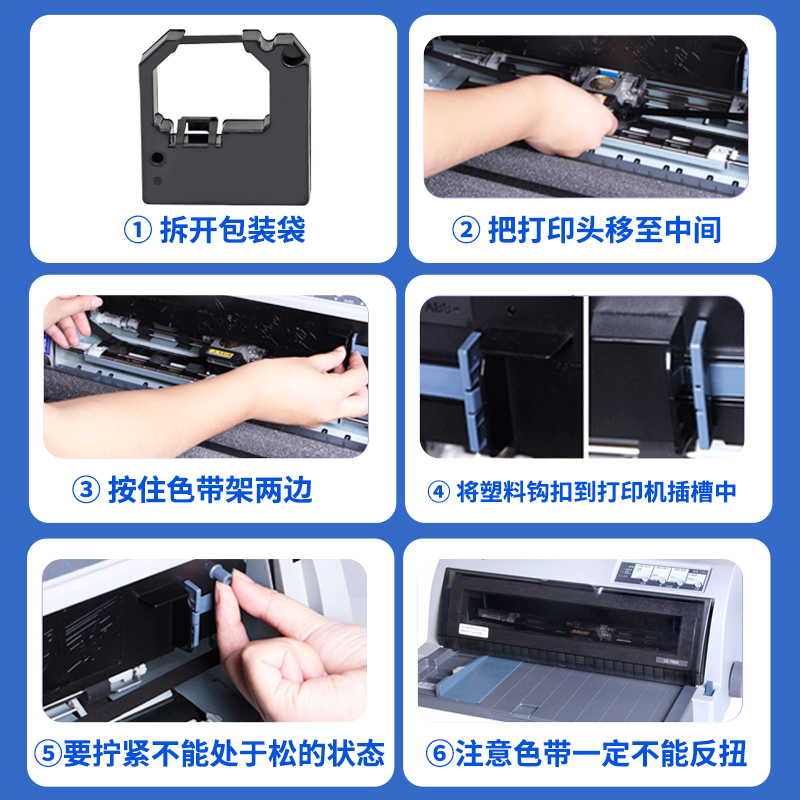 ① 拆开包装袋

② 把打印头移至中间

③ 按住色带架两边

④ 将塑料钩扣到打印机插槽中

⑤要拧紧不能处于松的状态

⑥注意色带一定不能反扭