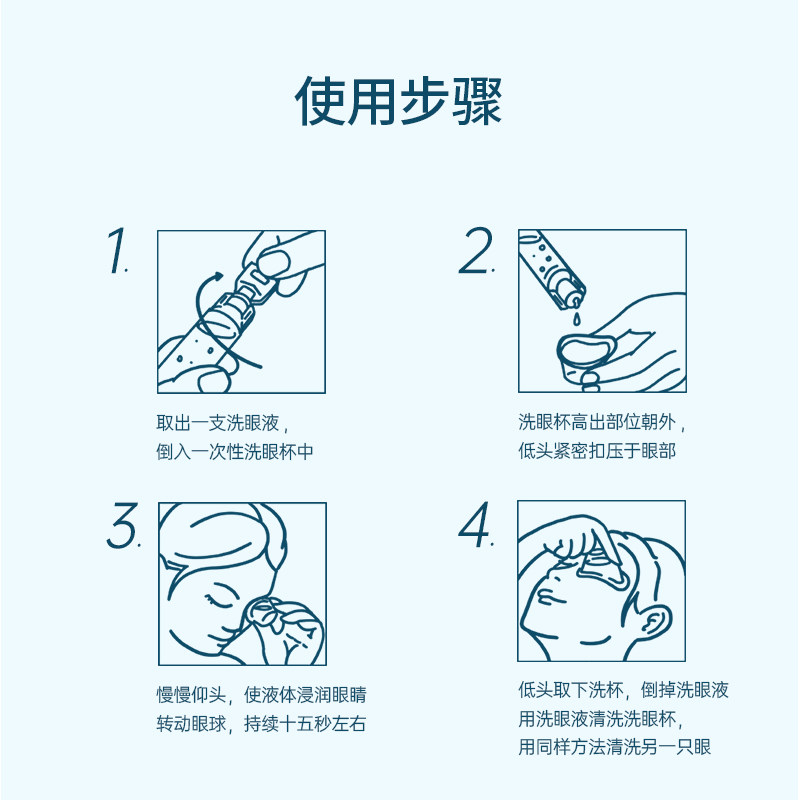 使用步骤

1.

取出一支洗眼液，
倒入一次性洗眼杯中

2.

洗眼杯高出部位朝外，
低头紧密扣压于眼部

3.

慢慢仰头，使液体浸润眼睛
转动眼球，持续十五秒左右

4.

低头取下洗杯，倒掉洗眼液
用洗眼液清洗洗眼杯，
用同样方法清洗另一只眼