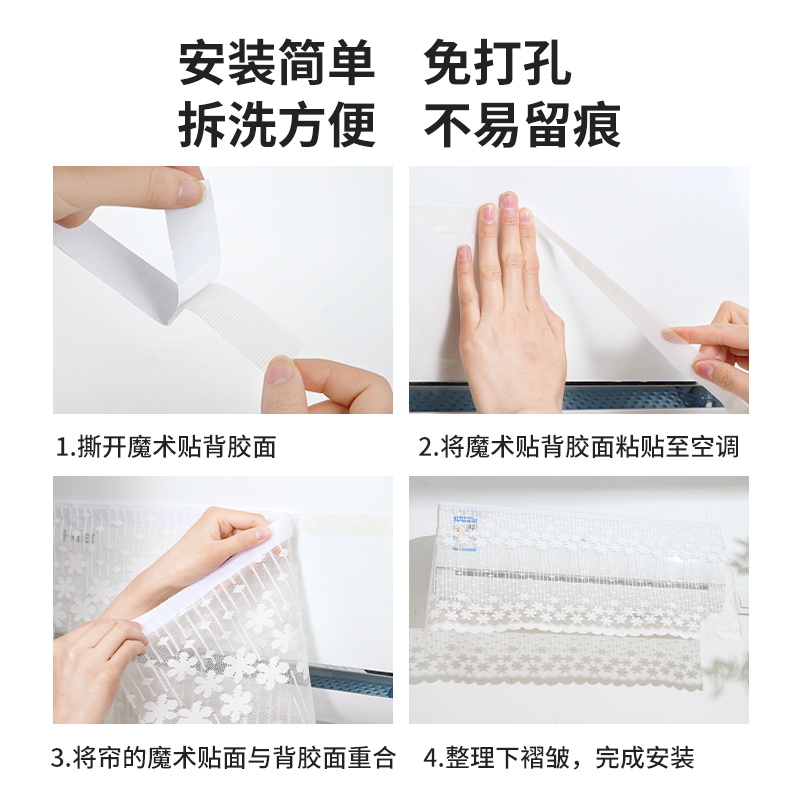 安装简单　免打孔
拆洗方便　不易留痕

1.撕开魔术贴背胶面

2.将魔术贴背胶面粘贴至空调

Haier

3.将帘的魔术贴面与背胶面重合

4.整理下褶皱，完成安装