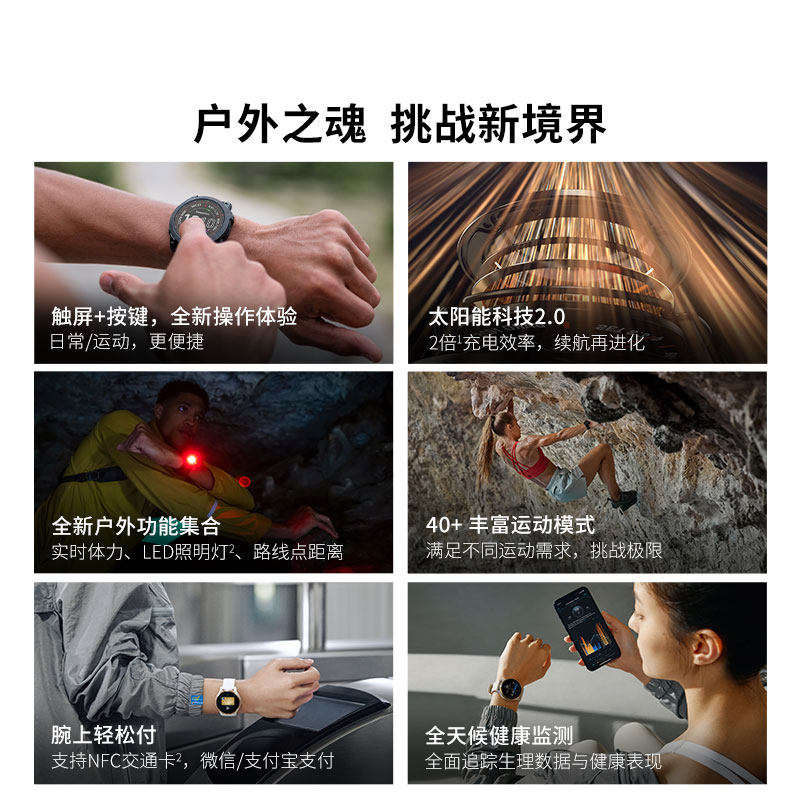 户外之魂 挑战新境界

触屏+按键，全新操作体验
日常/运动，更便捷

太阳能科技2.0
2倍$^1$充电效率，续航再进化

全新户外功能集合
实时体力、LED照明灯$^2$、路线点距离

40+ 丰富运动模式
满足不同运动需求，挑战极限

腕上轻松付
支持NFC交通卡$^2$，微信/支付宝支付

全天候健康监测
全面追踪生理数据与健康表现