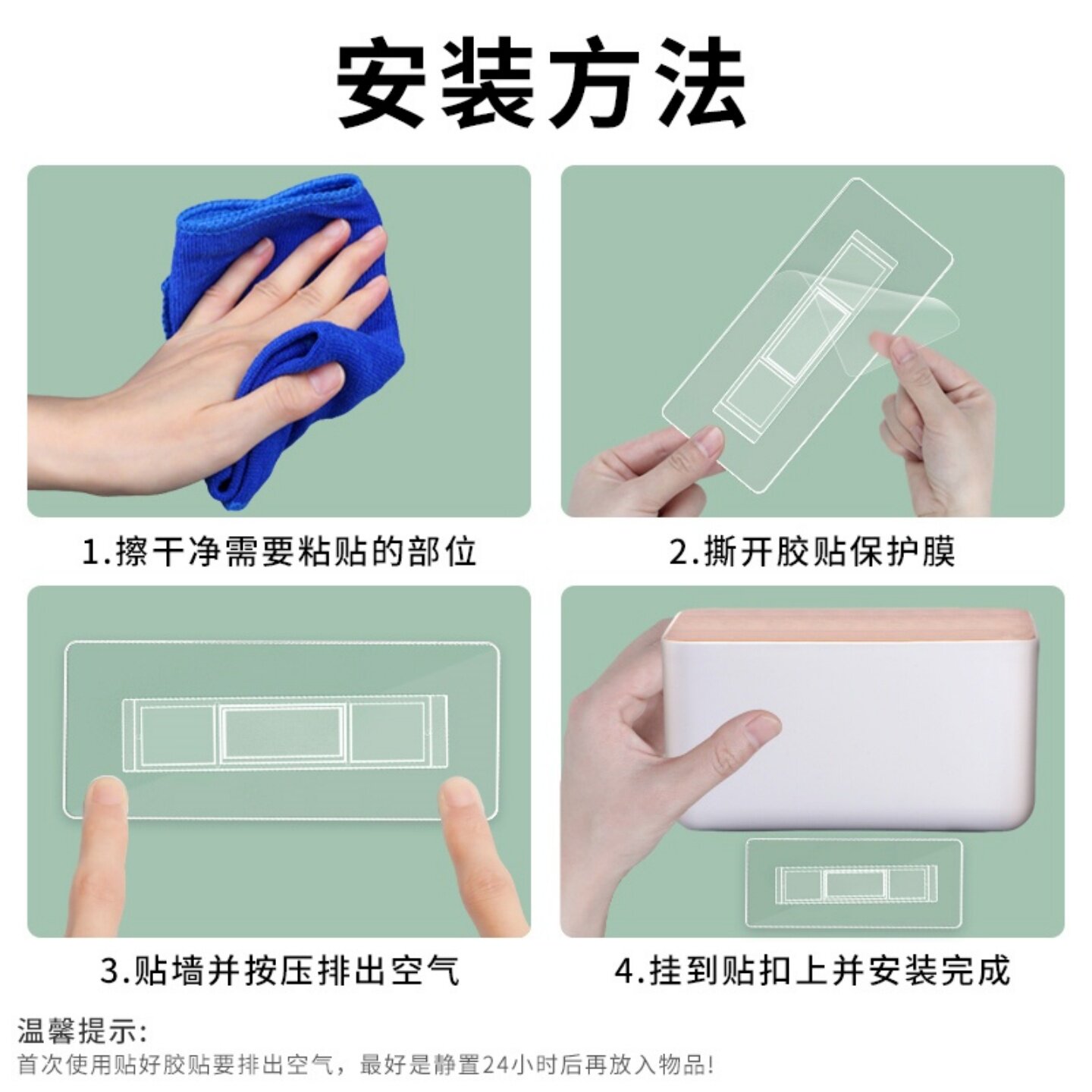 安装方法

1.擦干净需要粘贴的部位

2.撕开胶贴保护膜

3.贴墙并按压排出空气

4.挂到贴扣上并安装完成

温馨提示:
首次使用贴好胶贴要排出空气，最好是静置24小时后再放入物品!