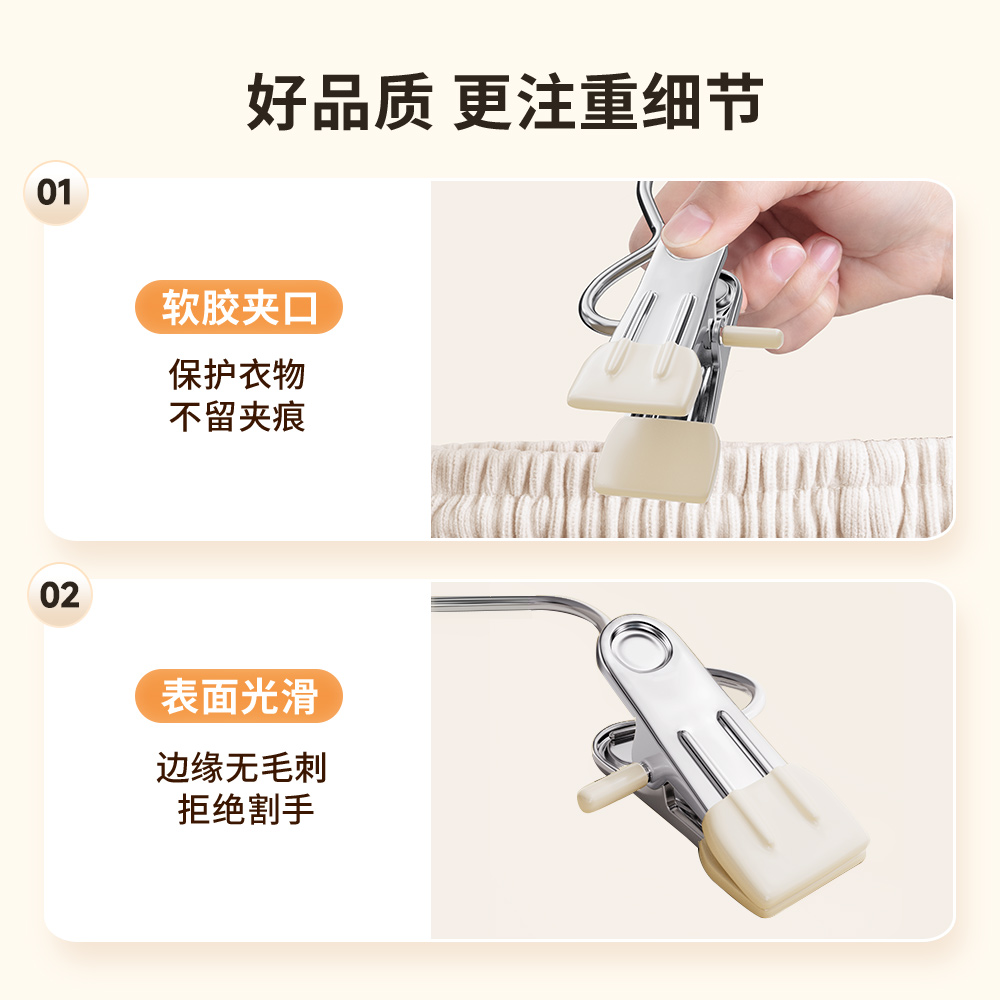 好品质 更注重细节

01

软胶夹口

保护衣物
不留夹痕

02

表面光滑

边缘无毛刺
拒绝割手