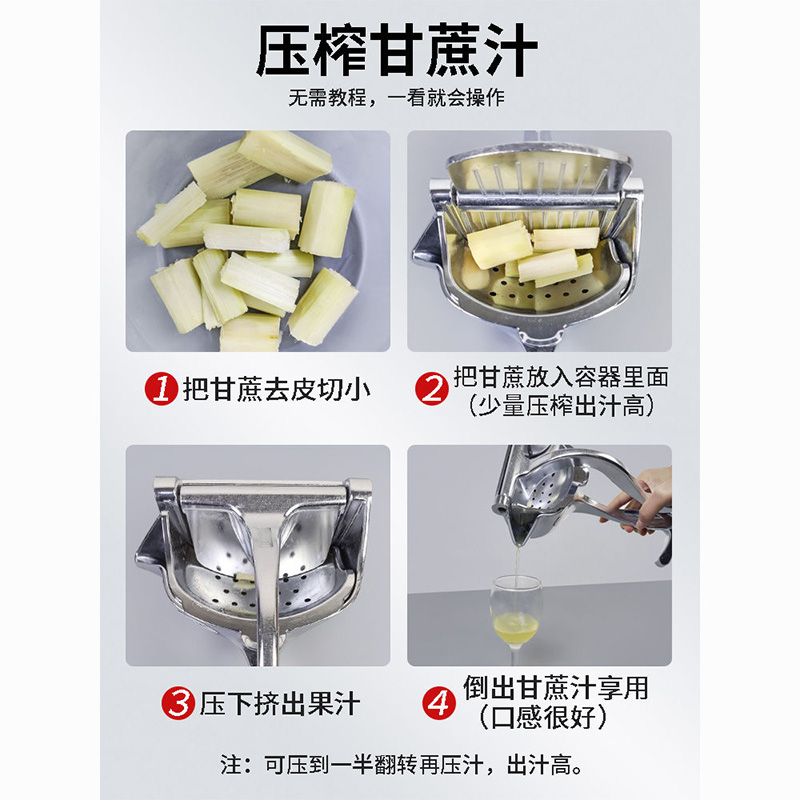 压榨甘蔗汁
无需教程，一看就会操作

1 把甘蔗去皮切小

2 把甘蔗放入容器里面（少量压榨出汁高）

3 压下挤出果汁

4 倒出甘蔗汁享用（口感很好）

注：可压到一半翻转再压汁，出汁高。