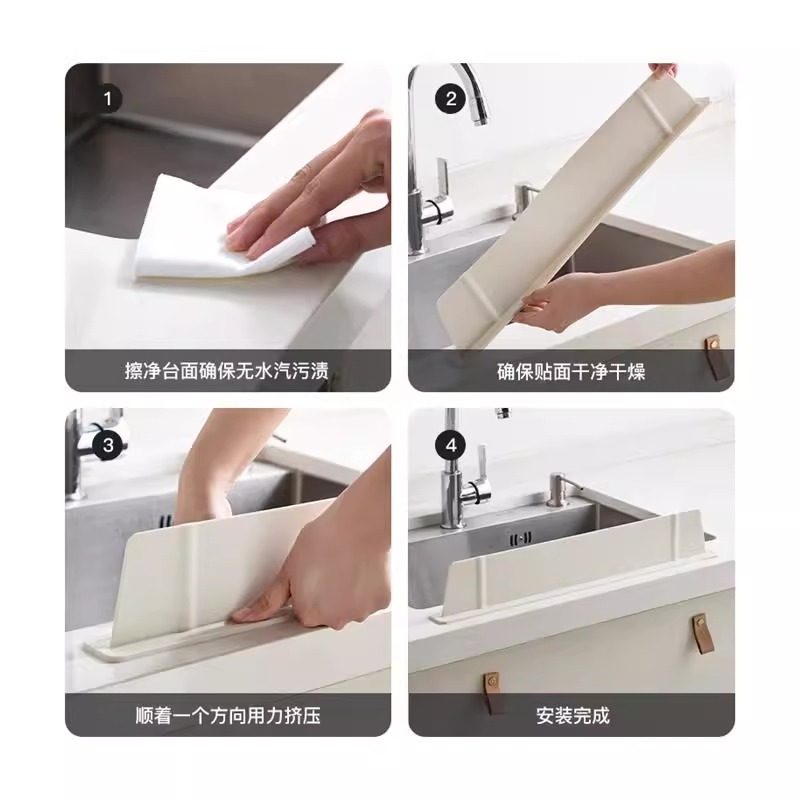 1

擦净台面确保无水汽污渍

2

确保贴面干净干燥

3

顺着一个方向用力挤压

4

安装完成