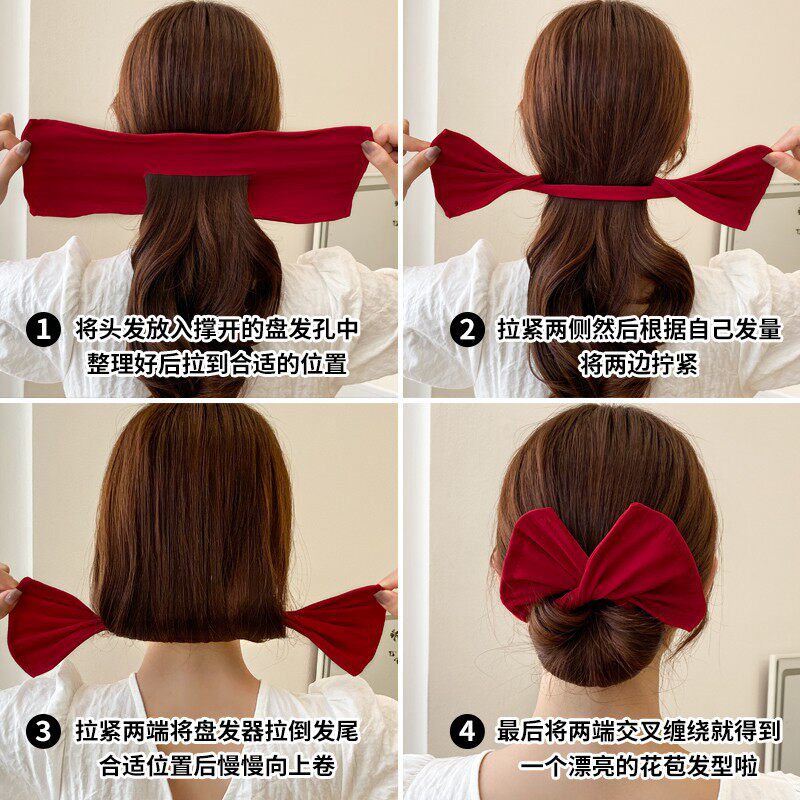 1 将头发放入撑开的盘发孔中
整理好后拉到合适的位置

2 拉紧两侧然后根据自己发量
将两边拧紧

3 拉紧两端将盘发器拉倒发尾
合适位置后慢慢向上卷

4 最后将两端交叉缠绕就得到
一个漂亮的花苞发型啦