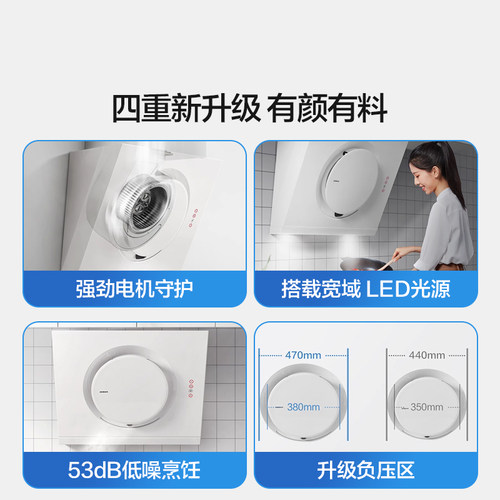 四重新升级 有颜有料

强劲电机守护

搭载宽域 LED光源

53dB低噪烹饪

470mm
380mm
440mm
350mm

升级负压区