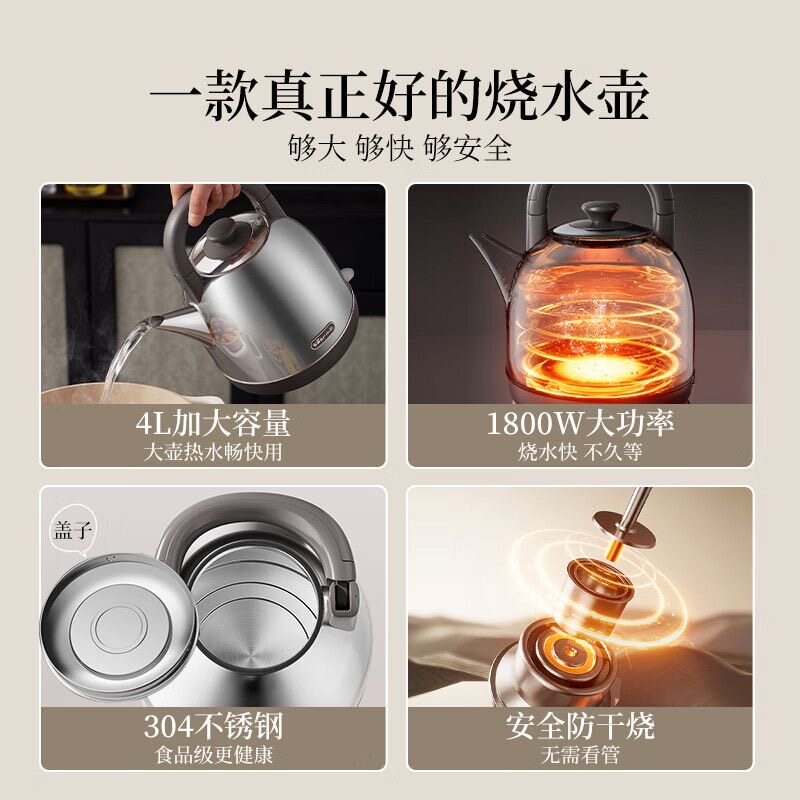 一款真正好的烧水壶
够大 够快 够安全

4L加大容量
大壶热水畅快用

1800W大功率
烧水快 不久等

盖子

304不锈钢
食品级更健康

安全防干烧
无需看管