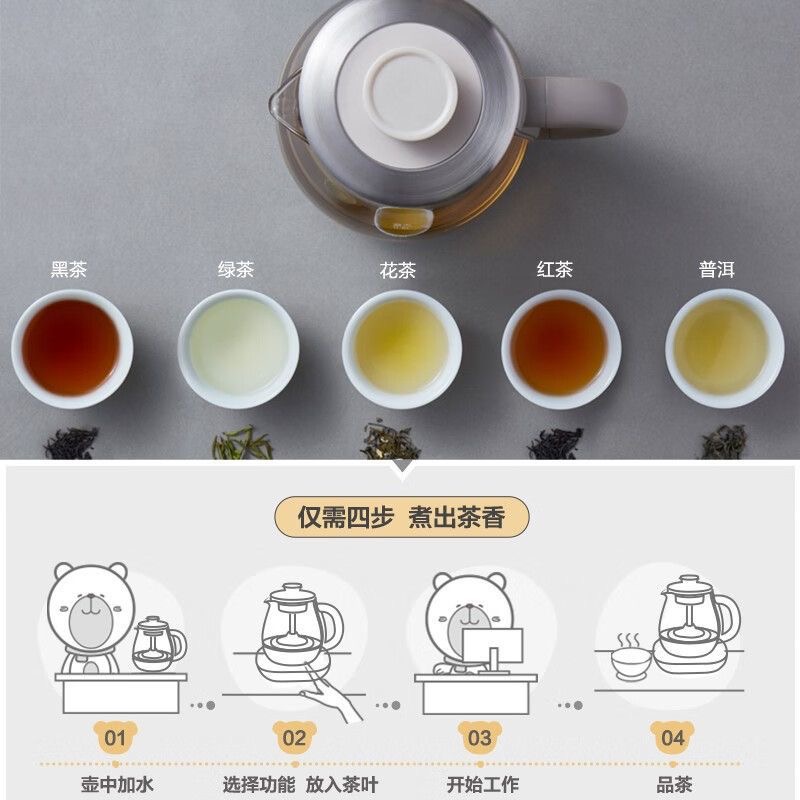 黑茶 绿茶 花茶 红茶 普洱

仅需四步 煮出茶香

01
壶中加水

02
选择功能 放入茶叶

03
开始工作

04
品茶