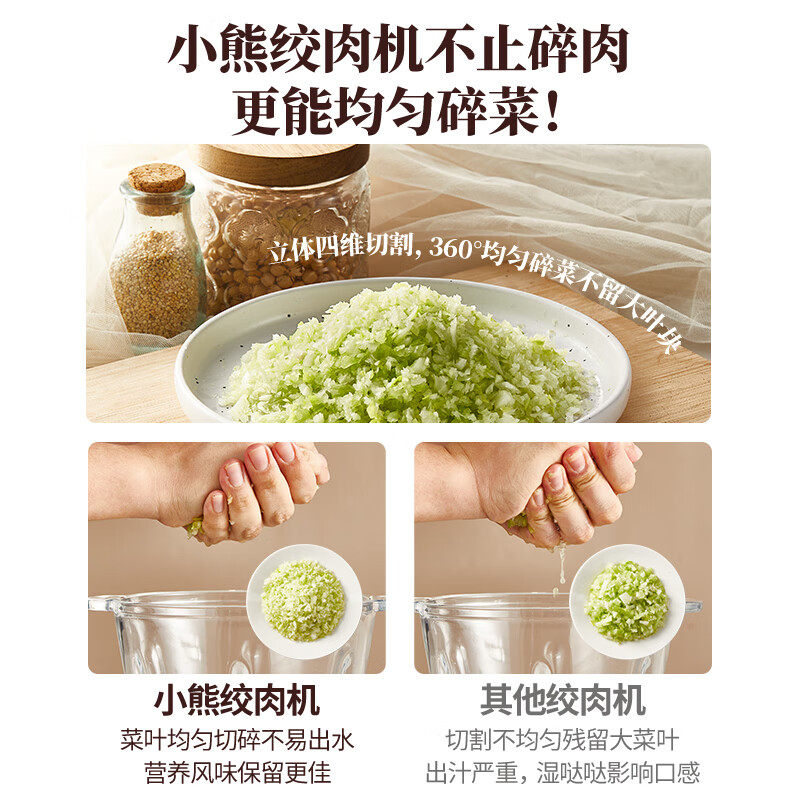 小熊绞肉机不止碎肉
更能均匀碎菜！

立体四维切割，360°均匀碎菜不留大叶块

小熊绞肉机
菜叶均匀切碎不易出水
营养风味保留更佳

其他绞肉机
切割不均匀残留大菜叶
出汁严重，湿哒哒影响口感