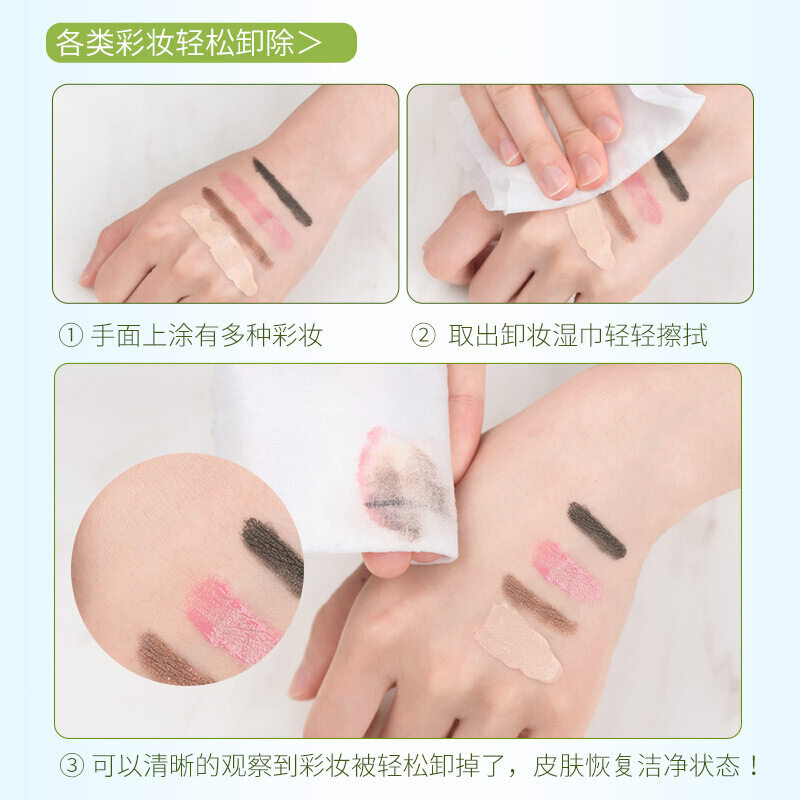 各类彩妆轻松卸除>

① 手面上涂有多种彩妆

② 取出卸妆湿巾轻轻擦拭

③ 可以清晰的观察到彩妆被轻松卸掉了，皮肤恢复洁净状态！