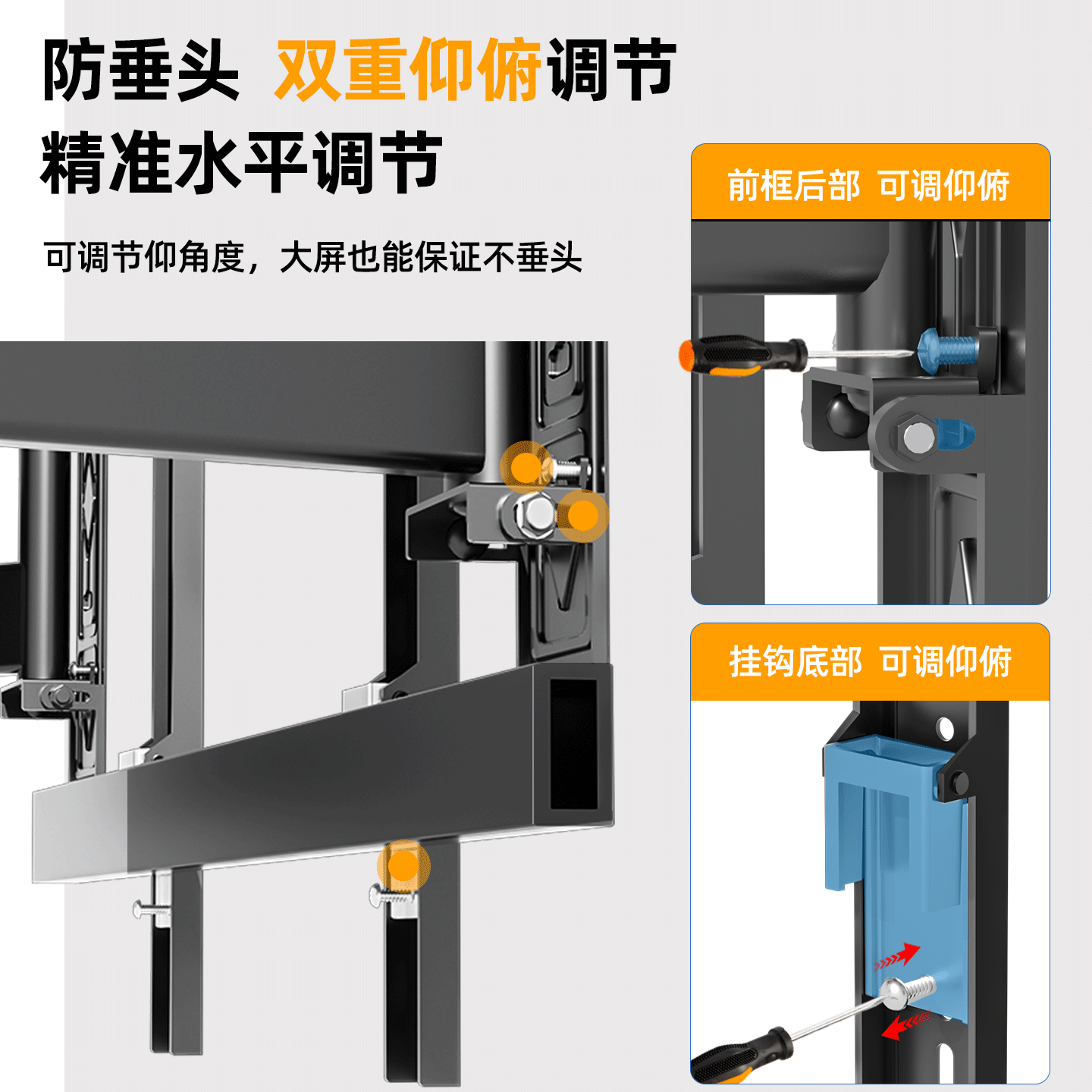 防垂头 双重仰俯调节
精准水平调节

可调节仰角度，大屏也能保证不垂头

前框后部 可调仰俯

挂钩底部 可调仰俯