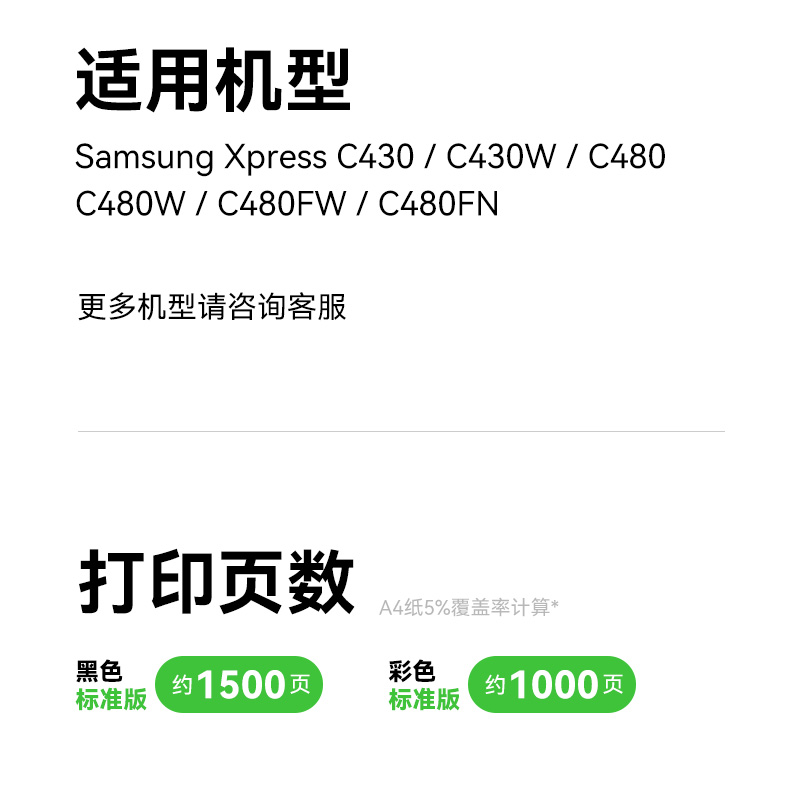 适用机型

Samsung Xpress C430 / C430W / C480
C480W / C480FW / C480FN

更多机型请咨询客服

打印页数 A4纸5%覆盖率计算*

黑色
标准版
约1500页

彩色
标准版
约1000页