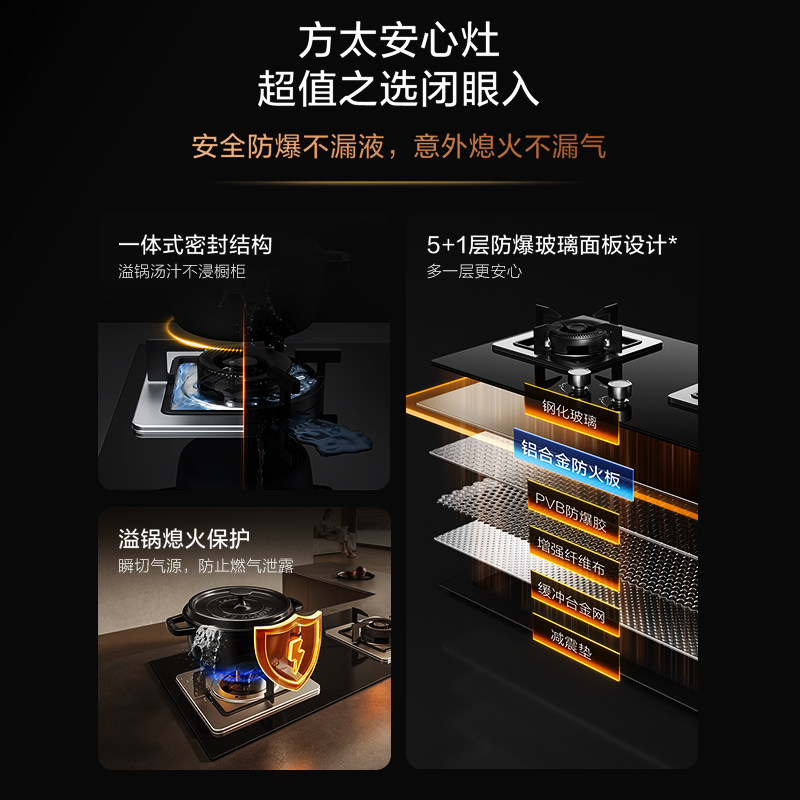 方太安心灶
超值之选闭眼入

安全防爆不漏液，意外熄火不漏气

一体式密封结构
溢锅汤汁不浸橱柜

溢锅熄火保护
瞬切气源，防止燃气泄露

5+1层防爆玻璃面板设计*
多一层更安心

钢化玻璃
铝合金防火板
PVB防爆胶
增强纤维布
缓冲合金网
减震垫