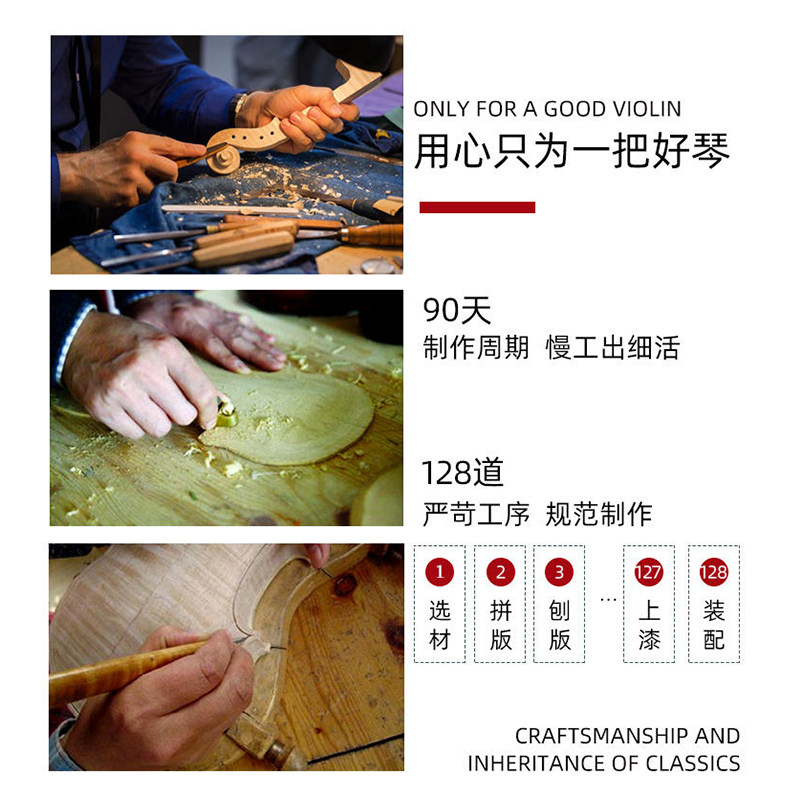 ONLY FOR A GOOD VIOLIN
用心只为一把好琴

90天
制作周期 慢工出细活

128道
严苛工序 规范制作

1 选材
2 拼版
3 刨版
...
127 上漆
128 装配

CRAFTSMANSHIP AND INHERITANCE OF CLASSICS