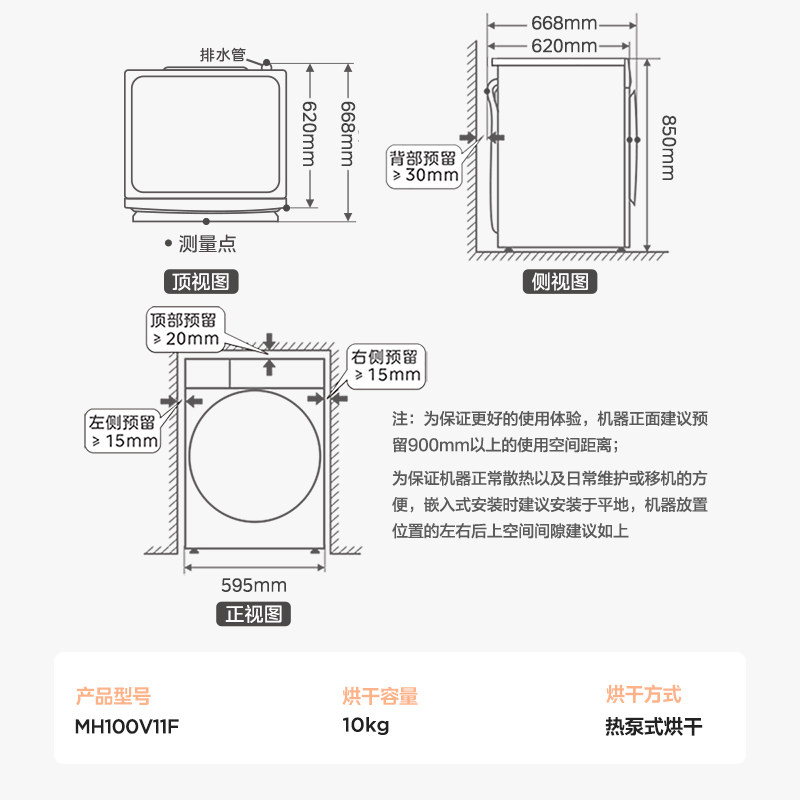 排水管

620mm

668mm

• 测量点

顶视图

668mm

620mm

背部预留
≥30mm

850mm

侧视图

顶部预留
≥20mm

右侧预留
≥15mm

左侧预留
≥15mm

595mm

正视图

注：为保证更好的使用体验，机器正面建议预留900mm以上的使用空间距离；

为保证机器正常散热以及日常维护或移机的方便，嵌入式安装时建议安装于平地，机器放置位置的左右后上空间间隙建议如上

产品型号
MH100V11F

烘干容量
10kg

烘干方式
热泵式烘干