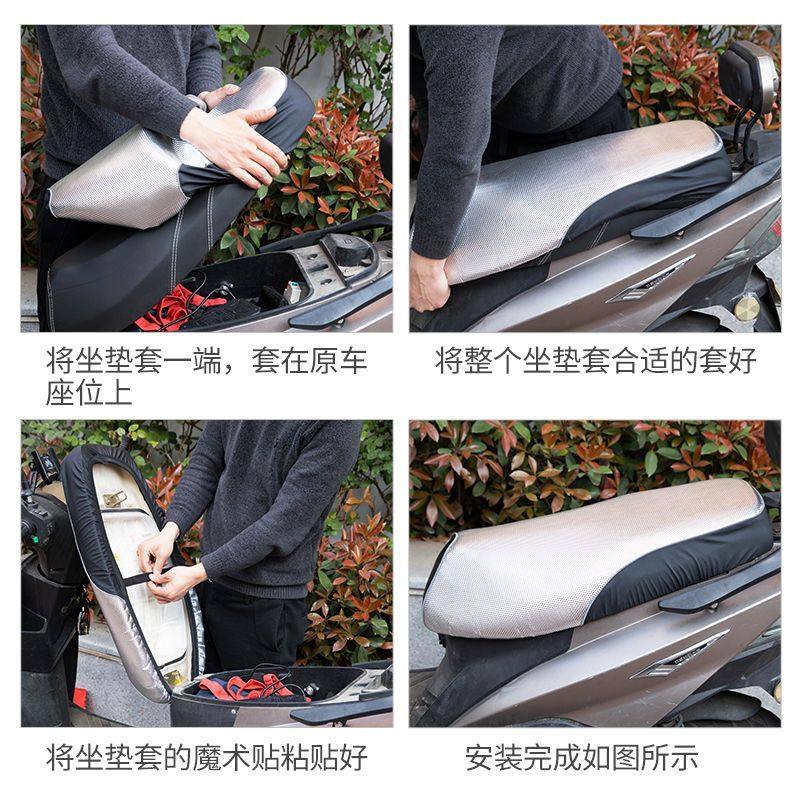 将坐垫套一端，套在原车座位上

将整个坐垫套合适的套好

将坐垫套的魔术贴粘贴好

安装完成如图所示