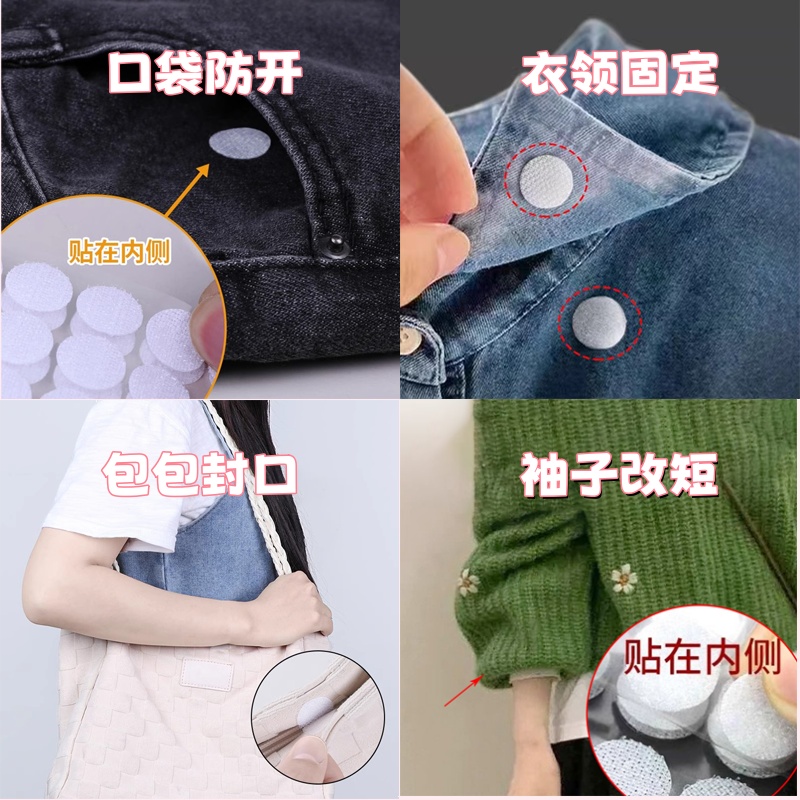 口袋防开

贴在内侧

衣领固定

包包封口

袖子改短

贴在内侧