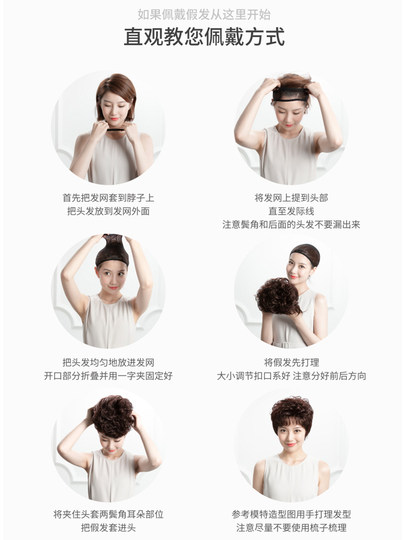 如果佩戴假发从这里开始

直观教您佩戴方式

首先把发网套到脖子上
把头发放到发网外面

将发网上提到头部
直至发际线
注意鬓角和后面的头发不要漏出来

把头发均匀地放进发网
开口部分折叠并用一字夹固定好

将假发先打理
大小调节扣口系好 注意分好前后方向

将夹住头套两鬓角耳朵部位
把假发套进头

参考模特造型图用手打理发型
注意尽量不要使用梳子梳理