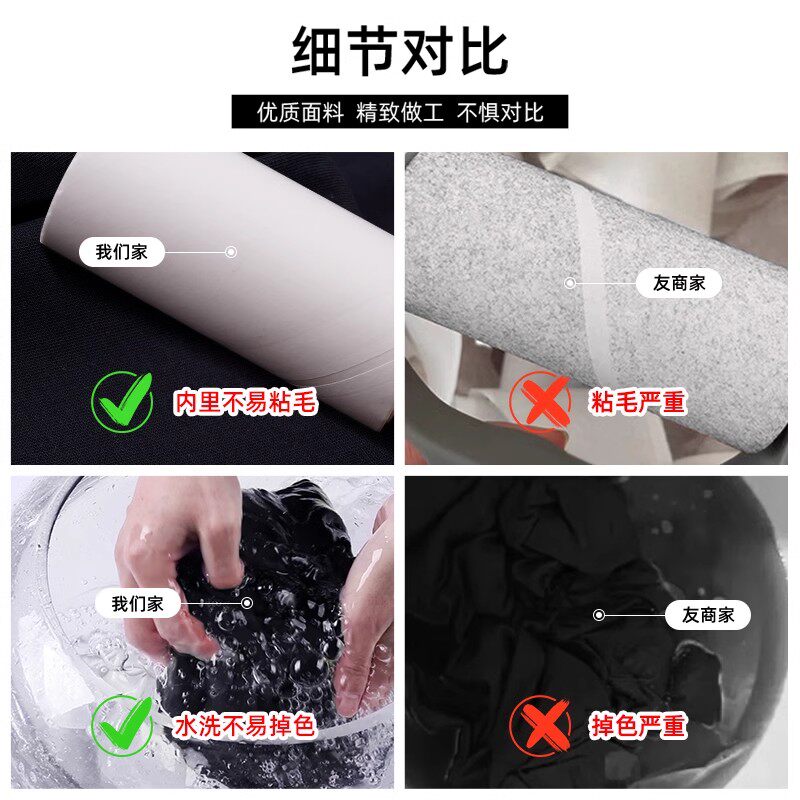 细节对比

优质面料 精致做工 不惧对比

我们家

内里不易粘毛

友商家

粘毛严重

我们家

水洗不易掉色

友商家

掉色严重