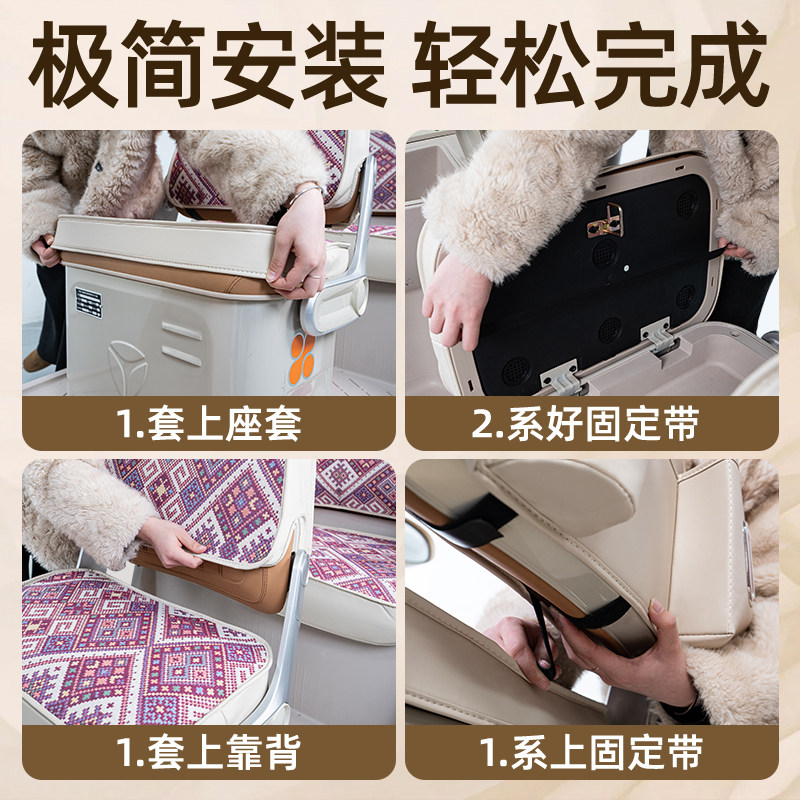 极简安装 轻松完成

1.套上座套

2.系好固定带

1.套上靠背

1.系上固定带