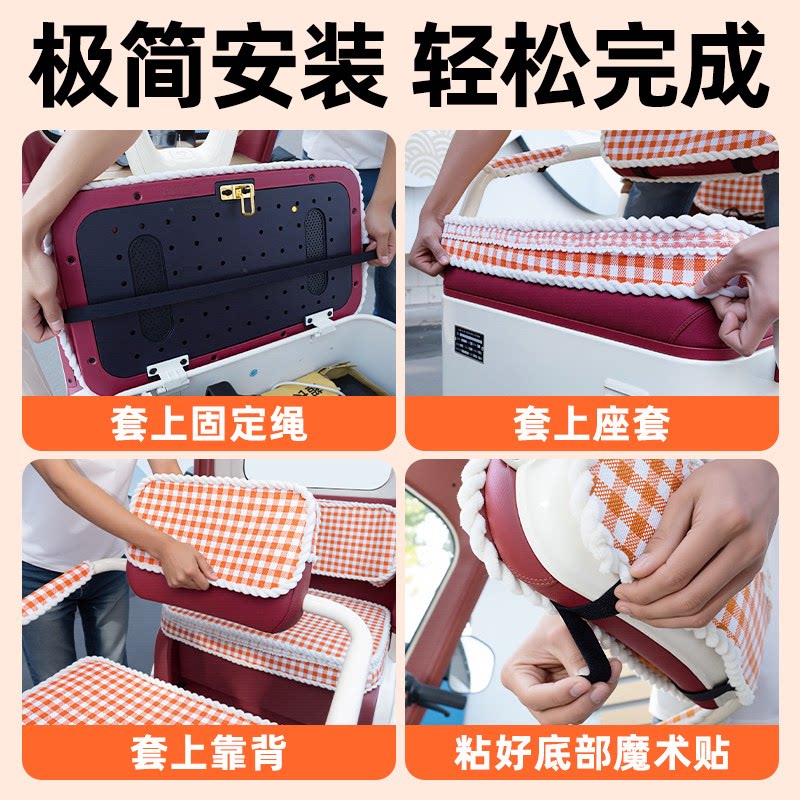 极简安装 轻松完成

套上固定绳

套上座套

套上靠背

粘好底部魔术贴