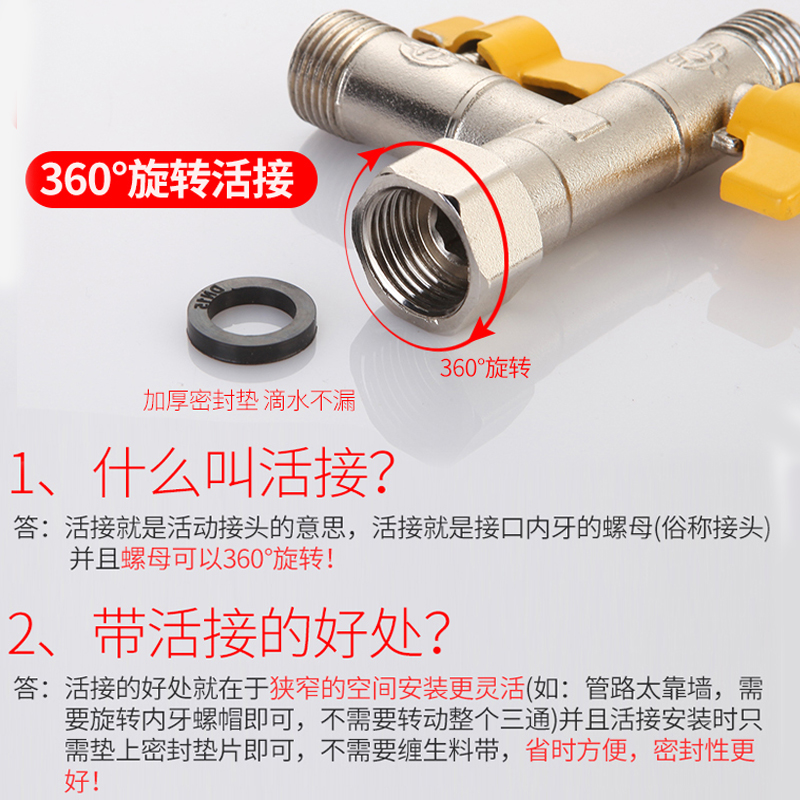 360°旋转活接

360°旋转

加厚密封垫 滴水不漏

1、什么叫活接?

答：活接就是活动接头的意思，活接就是接口内牙的螺母(俗称接头)并且螺母可以360°旋转!

2、带活接的好处?

答：活接的好处就在于狭窄的空间安装更灵活(如：管路太靠墙，需要旋转内牙螺帽即可，不需要转动整个三通)并且活接安装时只需垫上密封垫片即可，不需要缠生料带，省时方便，密封性更好!