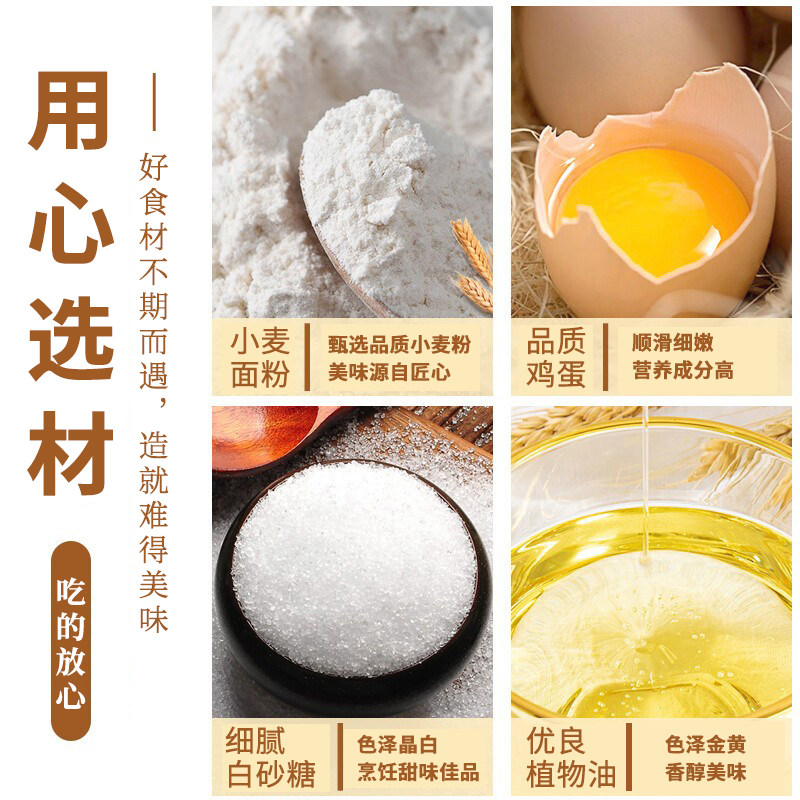 用心选材

好食材不期而遇，造就难得美味

吃的放心

小麦面粉
甄选品质小麦粉
美味源自匠心

品质鸡蛋
顺滑细嫩
营养成分高

细腻白砂糖
色泽晶白
烹饪甜味佳品

优良植物油
色泽金黄
香醇美味