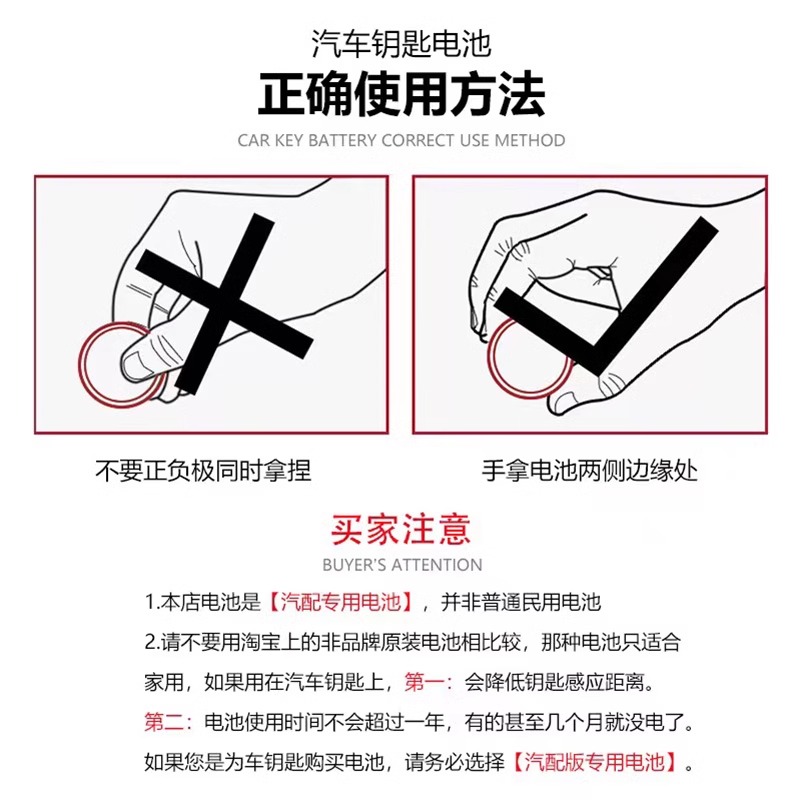 汽车钥匙电池

正确使用方法

CAR KEY BATTERY CORRECT USE METHOD

不要正负极同时拿捏

手拿电池两侧边缘处

买家注意

BUYER'S ATTENTION

1.本店电池是【汽配专用电池】，并非普通民用电池

2.请不要用淘宝上的非品牌原装电池相比较，那种电池只适合家用，如果用在汽车钥匙上，第一：会降低钥匙感应距离。第二：电池使用时间不会超过一年，有的甚至几个月就没电了。如果您是为车钥匙购买电池，请务必选择【汽配版专用电池】。