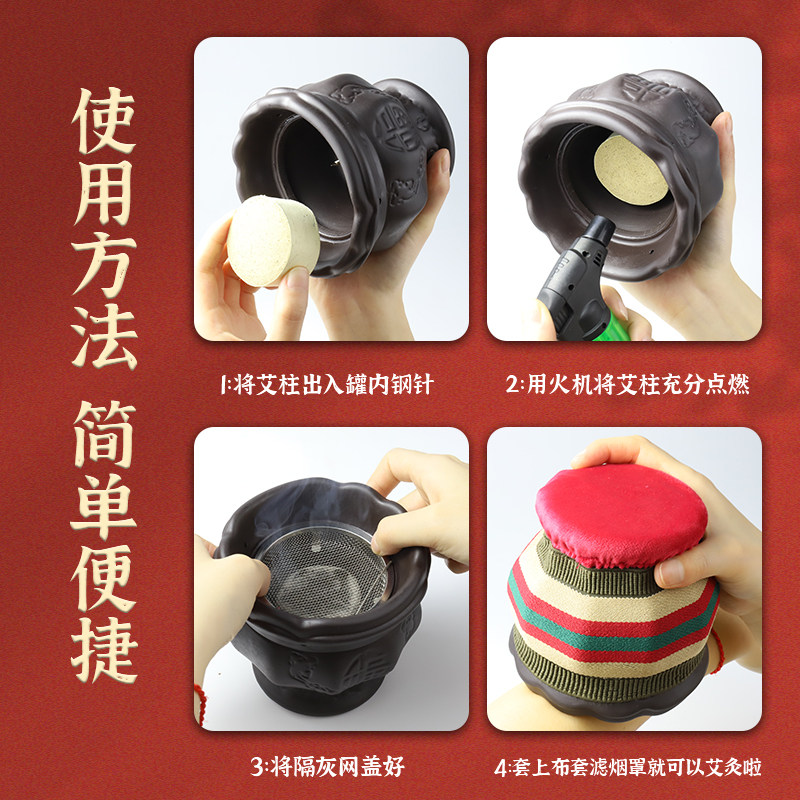 使用方法

简单便捷

1:将艾柱出入罐内钢针

2:用火机将艾柱充分点燃

3:将隔灰网盖好

4:套上布套滤烟罩就可以艾灸啦