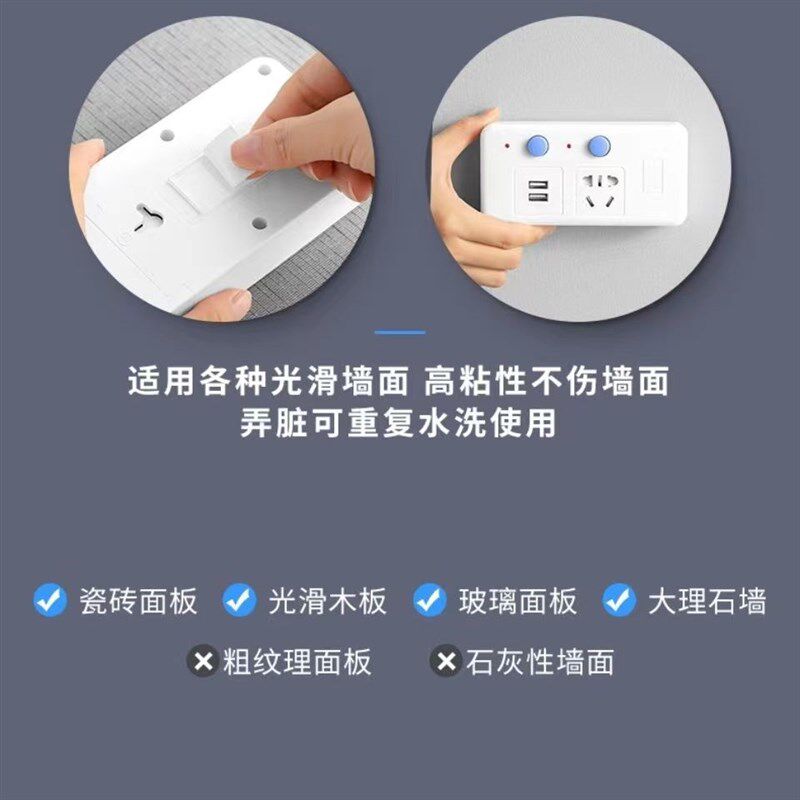 适用各种光滑墙面 高粘性不伤墙面
弄脏可重复水洗使用

瓷砖面板 光滑木板 玻璃面板 大理石墙

粗纹理面板 石灰性墙面