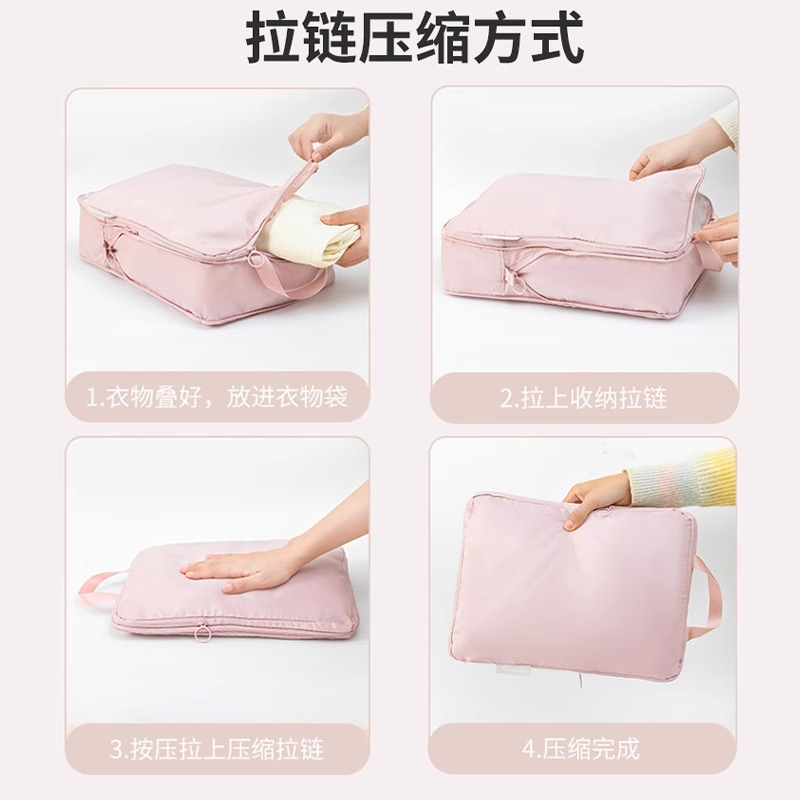 拉链压缩方式

1.衣物叠好，放进衣物袋

2.拉上收纳拉链

3.按压拉上压缩拉链

4.压缩完成