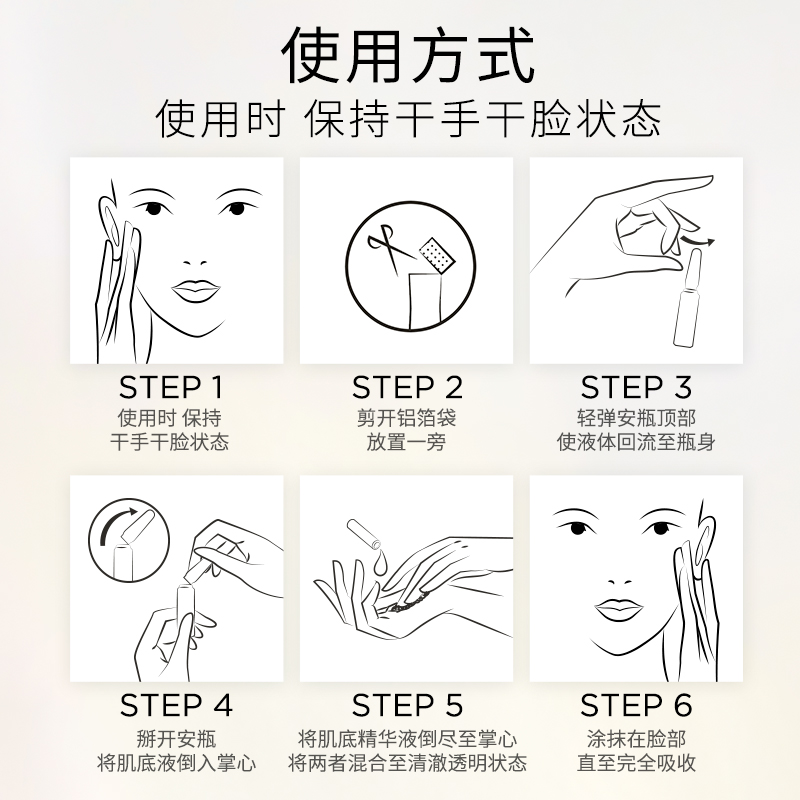 使用方式
使用时 保持干手干脸状态

STEP 1
使用时 保持
干手干脸状态

STEP 2
剪开铝箔袋
放置一旁

STEP 3
轻弹安瓶顶部
使液体回流至瓶身

STEP 4
掰开安瓶
将肌底液倒入掌心

STEP 5
将肌底精华液倒尽至掌心
将两者混合至清澈透明状态

STEP 6
涂抹在脸部
直至完全吸收