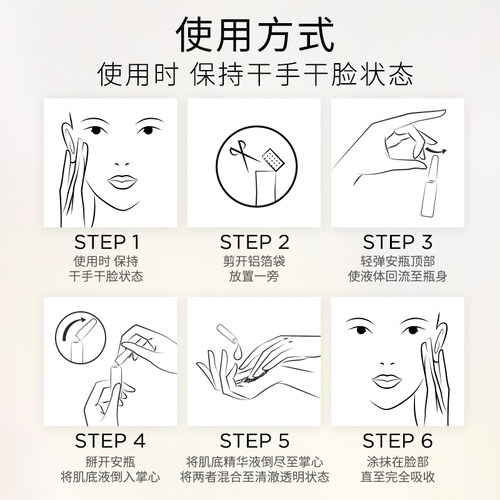 使用方式
使用时 保持干手干脸状态

STEP 1
使用时 保持
干手干脸状态

STEP 2
剪开铝箔袋
放置一旁

STEP 3
轻弹安瓶顶部
使液体回流至瓶身

STEP 4
掰开安瓶
将肌底液倒入掌心

STEP 5
将肌底精华液倒尽至掌心
将两者混合至清澈透明状态

STEP 6
涂抹在脸部
直至完全吸收