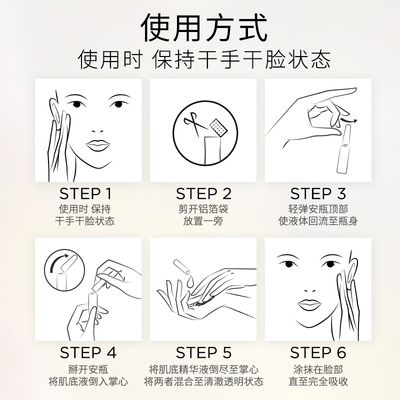 使用方式
使用时 保持干手干脸状态

STEP 1
使用时 保持
干手干脸状态

STEP 2
剪开铝箔袋
放置一旁

STEP 3
轻弹安瓶顶部
使液体回流至瓶身

STEP 4
掰开安瓶
将肌底液倒入掌心

STEP 5
将肌底精华液倒尽至掌心
将两者混合至清澈透明状态

STEP 6
涂抹在脸部
直至完全吸收