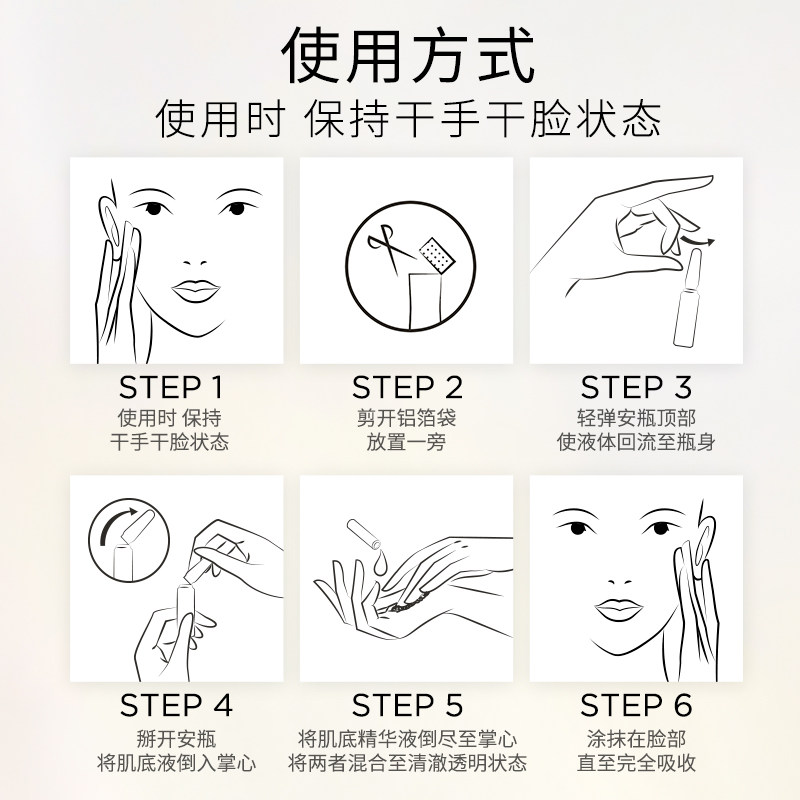 使用方式
使用时 保持干手干脸状态

STEP 1
使用时 保持
干手干脸状态

STEP 2
剪开铝箔袋
放置一旁

STEP 3
轻弹安瓶顶部
使液体回流至瓶身

STEP 4
掰开安瓶
将肌底液倒入掌心

STEP 5
将肌底精华液倒尽至掌心
将两者混合至清澈透明状态

STEP 6
涂抹在脸部
直至完全吸收