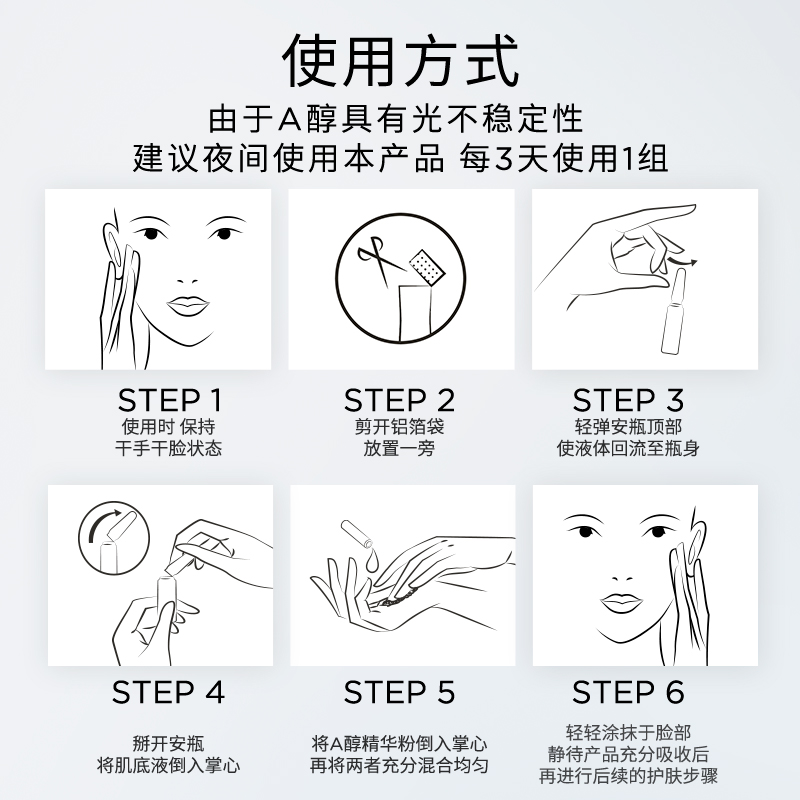 使用方式

由于A醇具有光不稳定性
建议夜间使用本产品 每3天使用1组

STEP 1
使用时 保持
干手干脸状态

STEP 2
剪开铝箔袋
放置一旁

STEP 3
轻弹安瓶顶部
使液体回流至瓶身

STEP 4
掰开安瓶
将肌底液倒入掌心

STEP 5
将A醇精华粉倒入掌心
再将两者充分混合均匀

STEP 6
轻轻涂抹于脸部
静待产品充分吸收后
再进行后续的护肤步骤