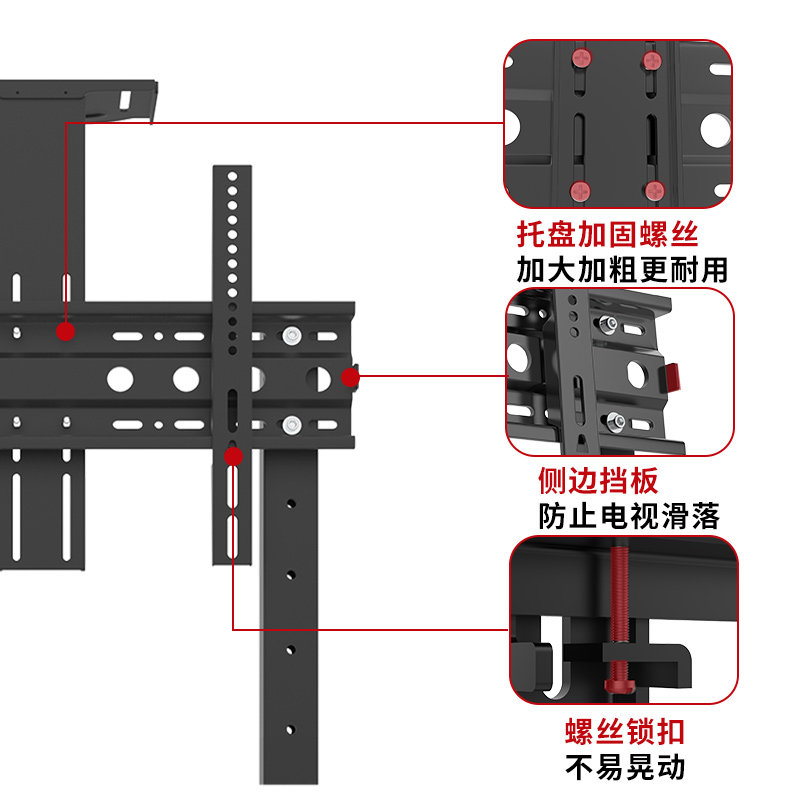 托盘加固螺丝
加大加粗更耐用

侧边挡板
防止电视滑落

螺丝锁扣
不易晃动