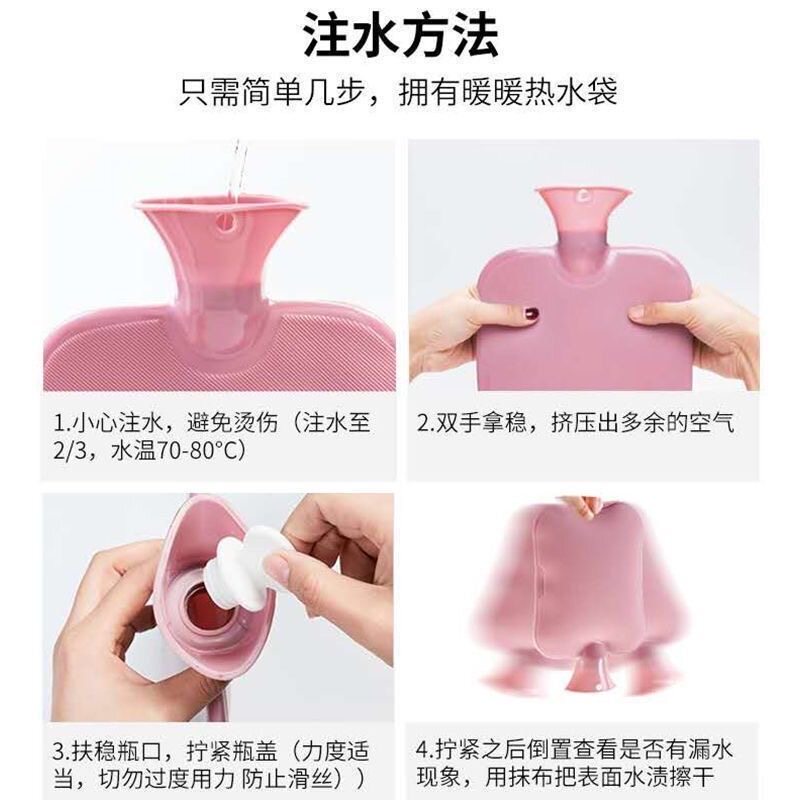 注水方法
只需简单几步，拥有暖暖热水袋

1.小心注水，避免烫伤（注水至2/3，水温70-80°C）

2.双手拿稳，挤压出多余的空气

3.扶稳瓶口，拧紧瓶盖（力度适当，切勿过度用力 防止滑丝））

4.拧紧之后倒置查看是否有漏水现象，用抹布把表面水渍擦干