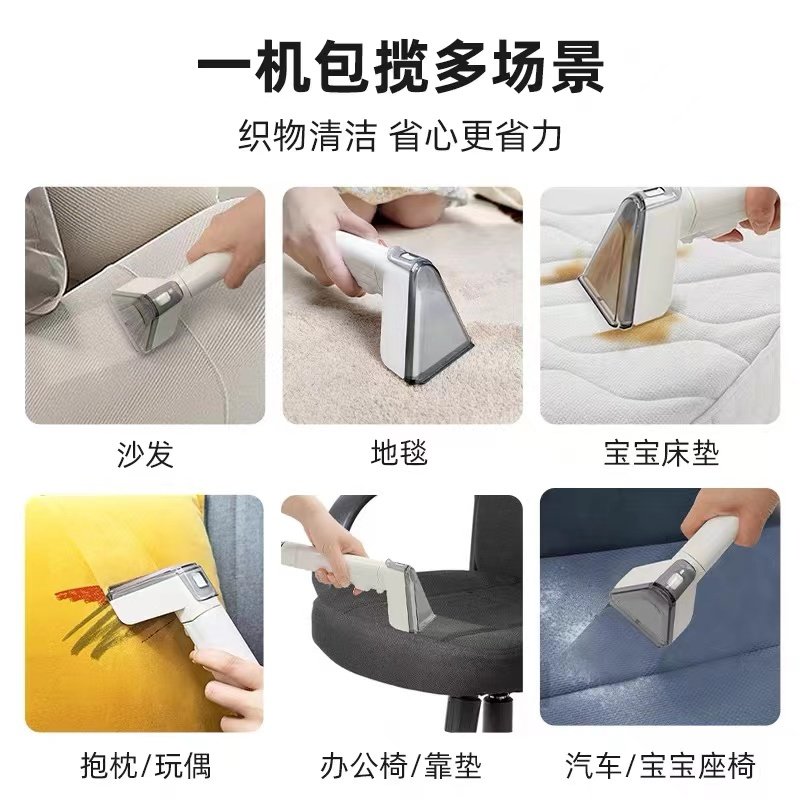 一机包揽多场景

织物清洁 省心更省力

沙发

地毯

宝宝床垫

抱枕/玩偶

办公椅/靠垫

汽车/宝宝座椅