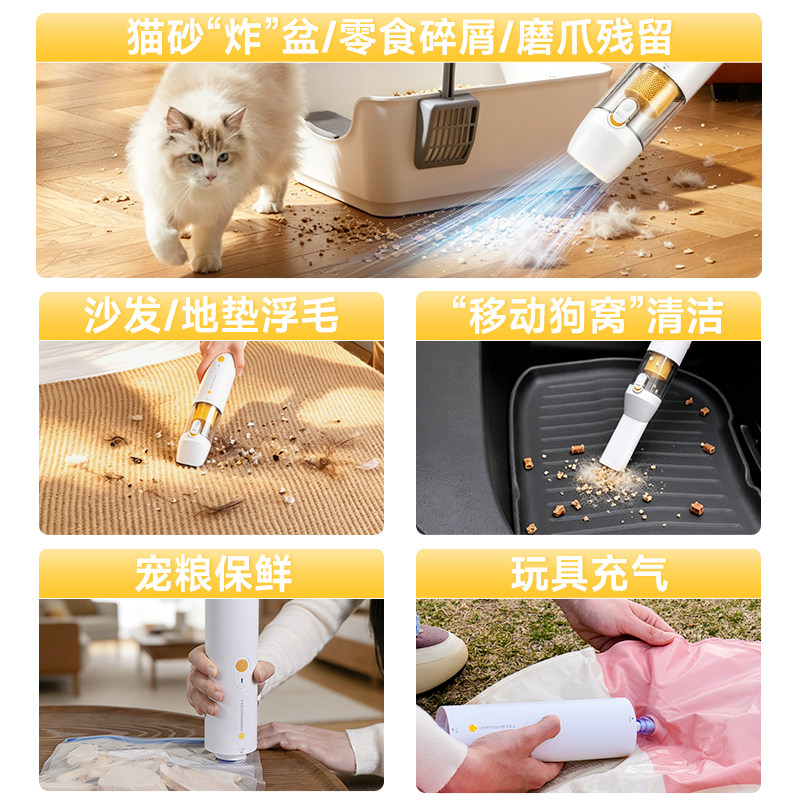 猫砂“炸”盆/零食碎屑/磨爪残留

沙发/地垫浮毛

“移动狗窝”清洁

宠粮保鲜

玩具充气