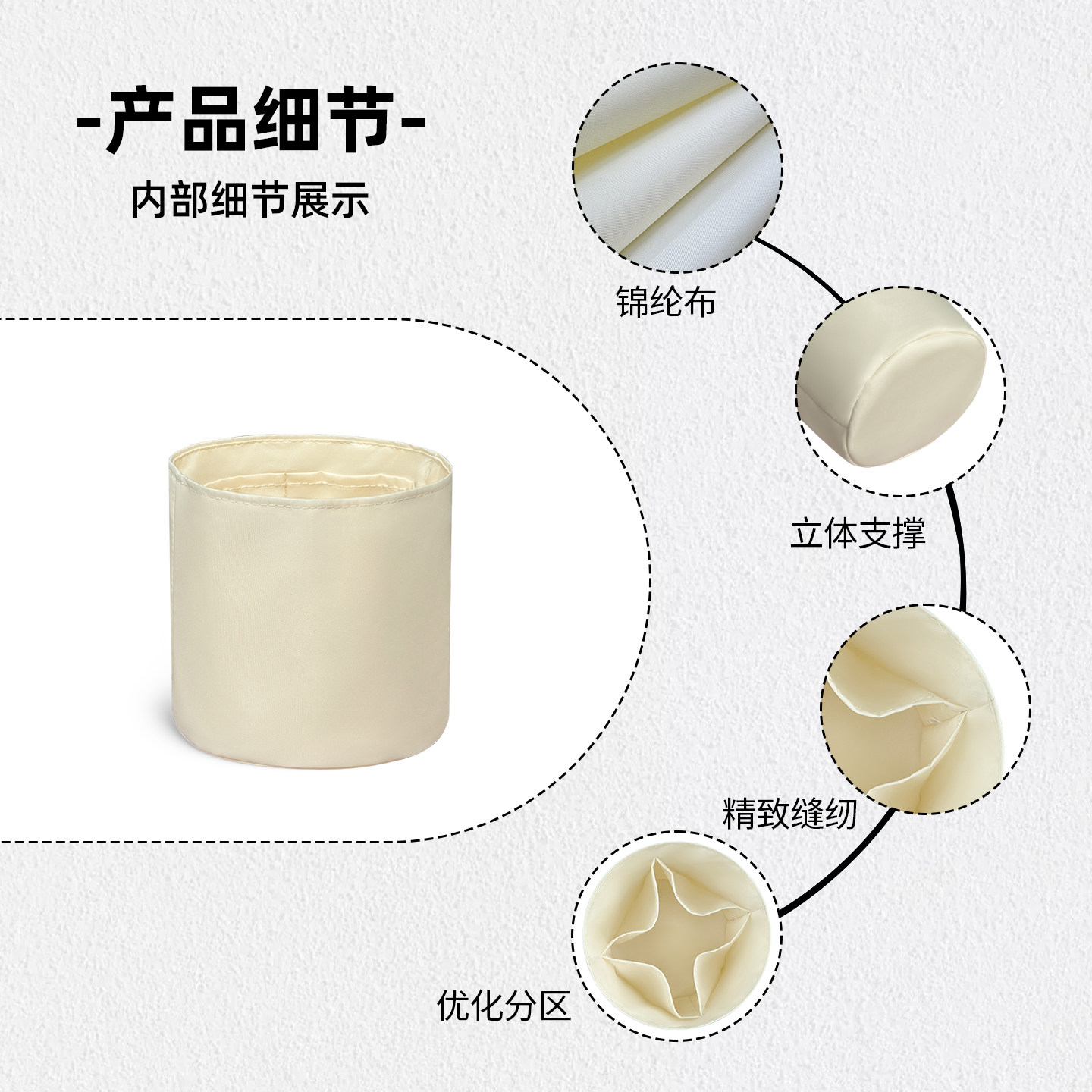 -产品细节-

内部细节展示

锦纶布

立体支撑

精致缝纫

优化分区