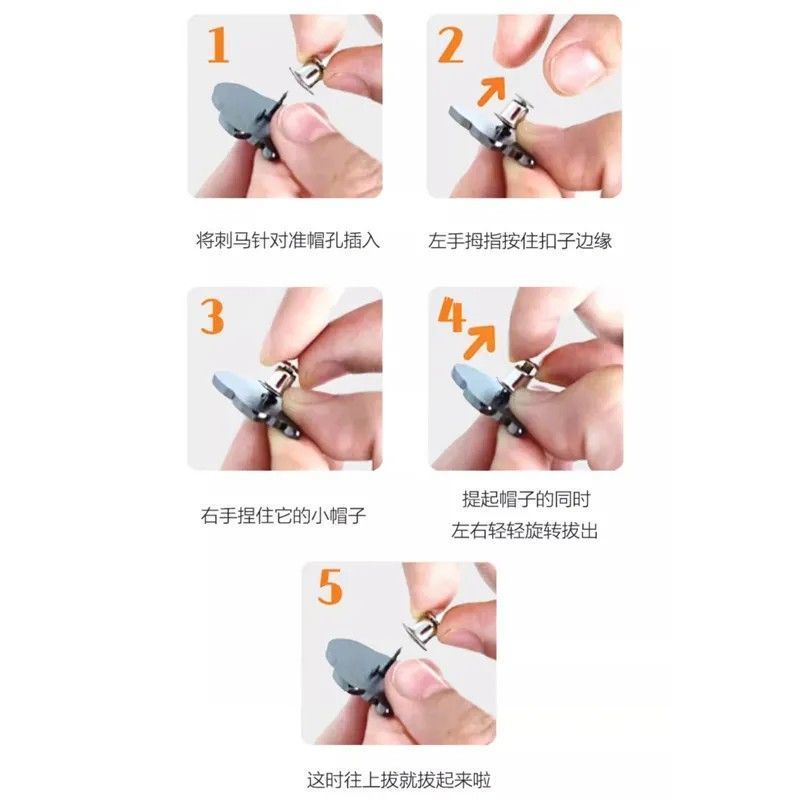 1

将刺马针对准帽孔插入

2

左手拇指按住扣子边缘

3

右手捏住它的小帽子

4

提起帽子的同时
左右轻轻旋转拔出

5

这时往上拔就拔起来啦