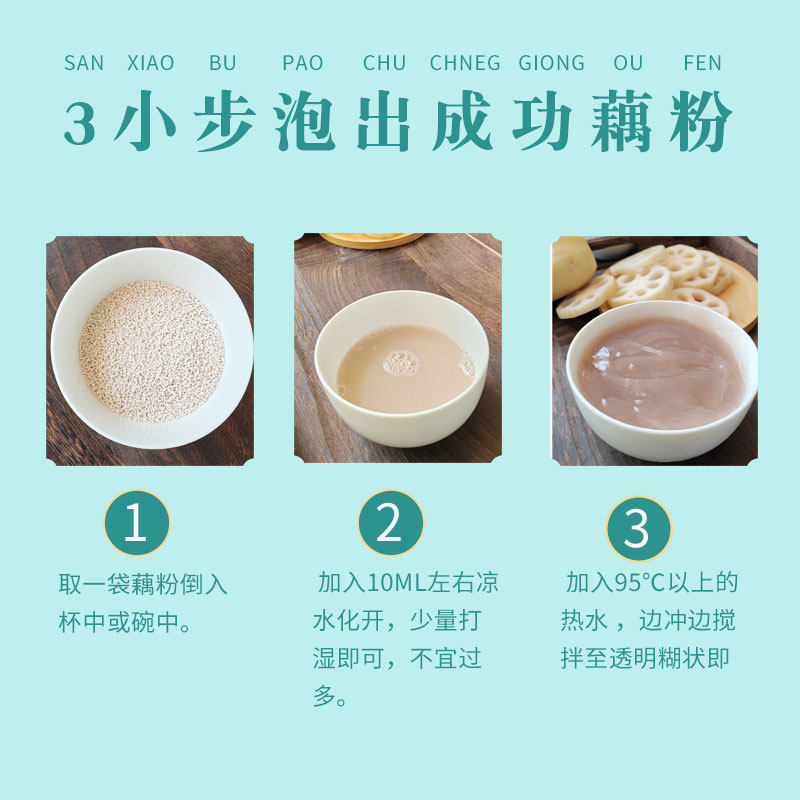 SAN XIAO BU PAO CHU CHNEG GIONG OU FEN

3小步泡出成功藕粉

1

取一袋藕粉倒入杯中或碗中。

2

加入10ML左右凉水化开，少量打湿即可，不宜过多。

3

加入95°C以上的热水，边冲边搅拌至透明糊状即