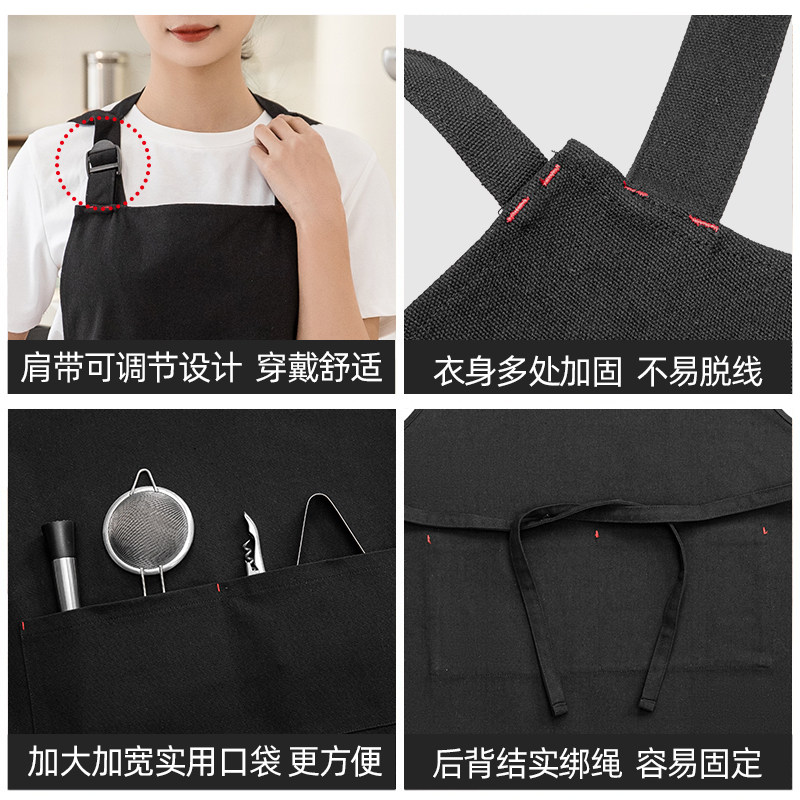 肩带可调节设计 穿戴舒适

衣身多处加固 不易脱线

加大加宽实用口袋 更方便

后背结实绑绳 容易固定