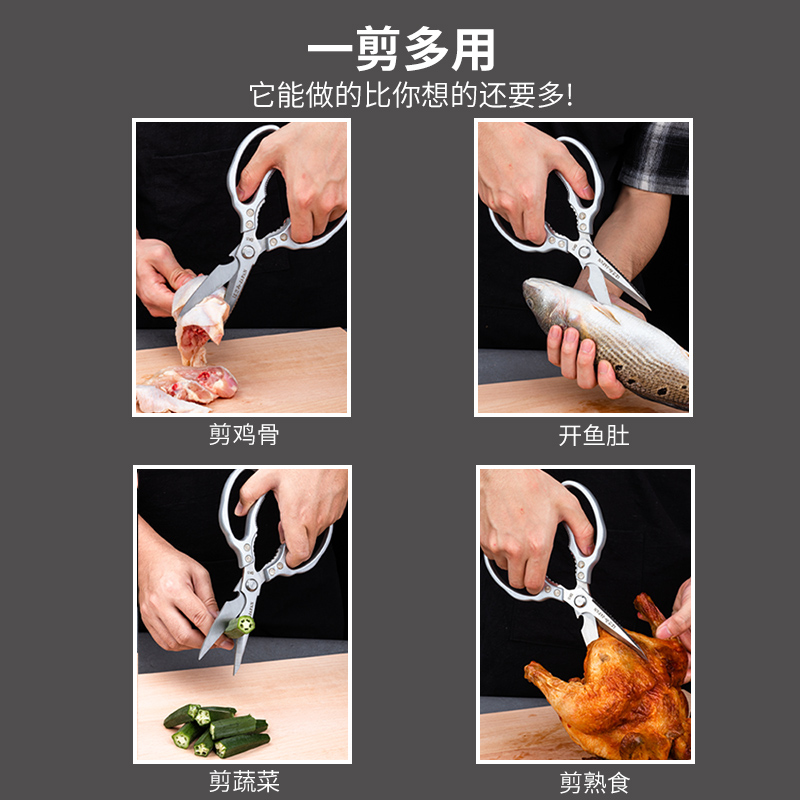 一剪多用
它能做的比你想的还要多!

剪鸡骨

开鱼肚

剪蔬菜

剪熟食