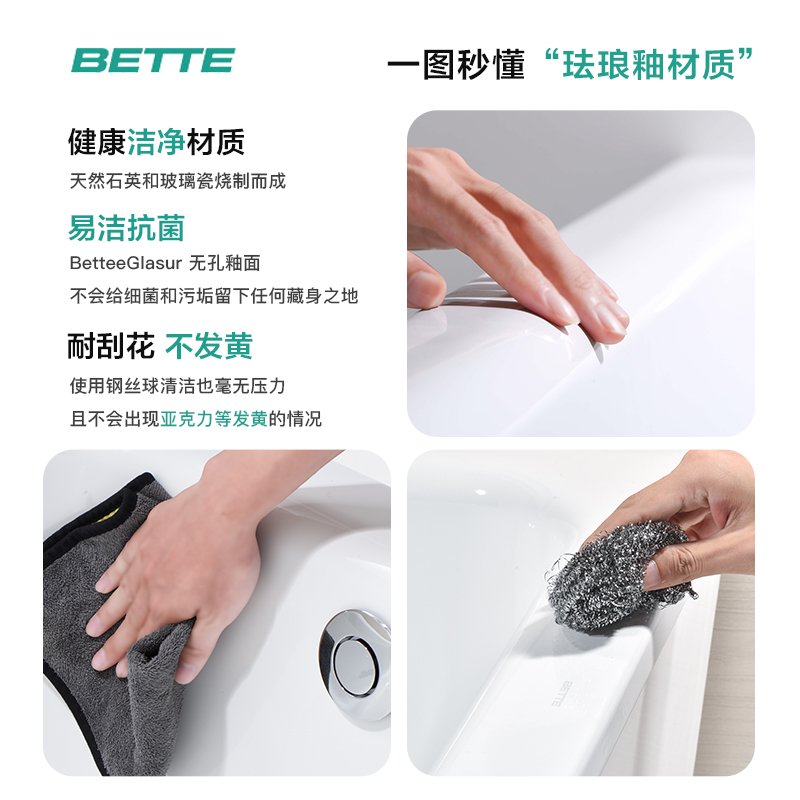 BETTE

一图秒懂“珐琅釉材质”

健康洁净材质

天然石英和玻璃瓷烧制而成

易洁抗菌

BetteeGlasur 无孔釉面

不会给细菌和污垢留下任何藏身之地

耐刮花 不发黄

使用钢丝球清洁也毫无压力

且不会出现亚克力等发黄的情况

BETTE