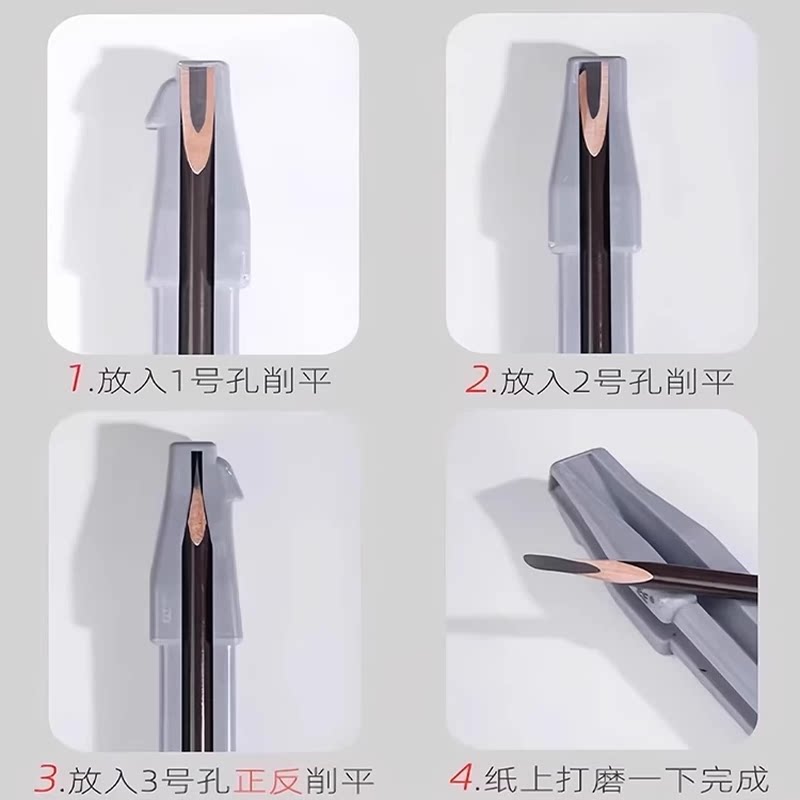 1.放入1号孔削平

2.放入2号孔削平

3.放入3号孔正反削平

4.纸上打磨一下完成