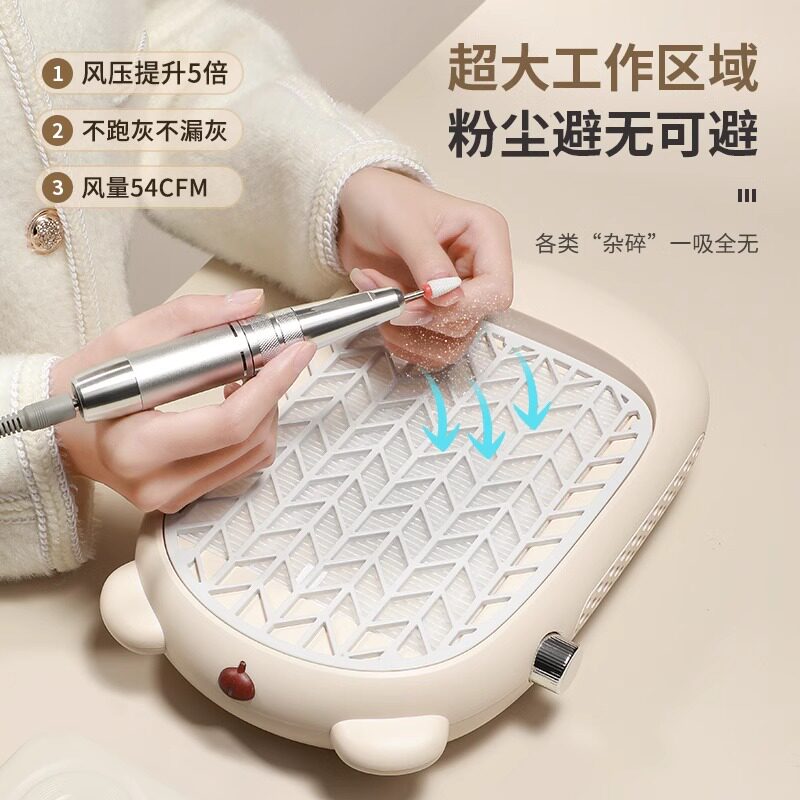 1 风压提升5倍
2 不跑灰不漏灰
3 风量54CFM

超大工作区域
粉尘避无可避

各类“杂碎”一吸全无